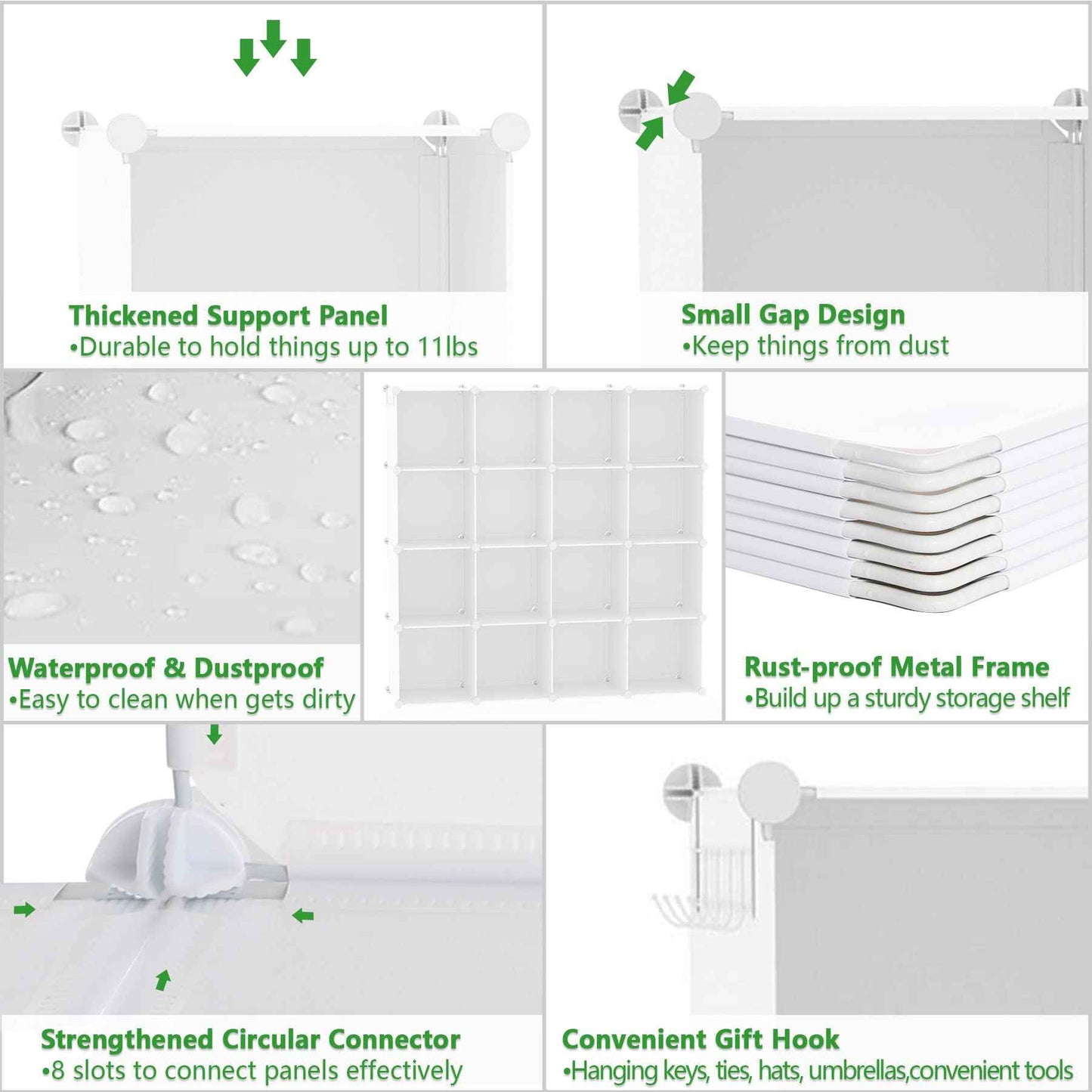 Thickened Support Panel
•Durable to hold things up to 11lbs

Small Gap Design
•Keep things from dust

Waterproof & Dustproof
•Easy to clean when gets dirty

Rust-proof Metal Frame
•Build up a sturdy storage shelf

Strengthened Circular Connector
•8 slots to connect panels effectively

Convenient Gift Hook
•Hanging keys, ties, hats, umbrellas,convenient tools