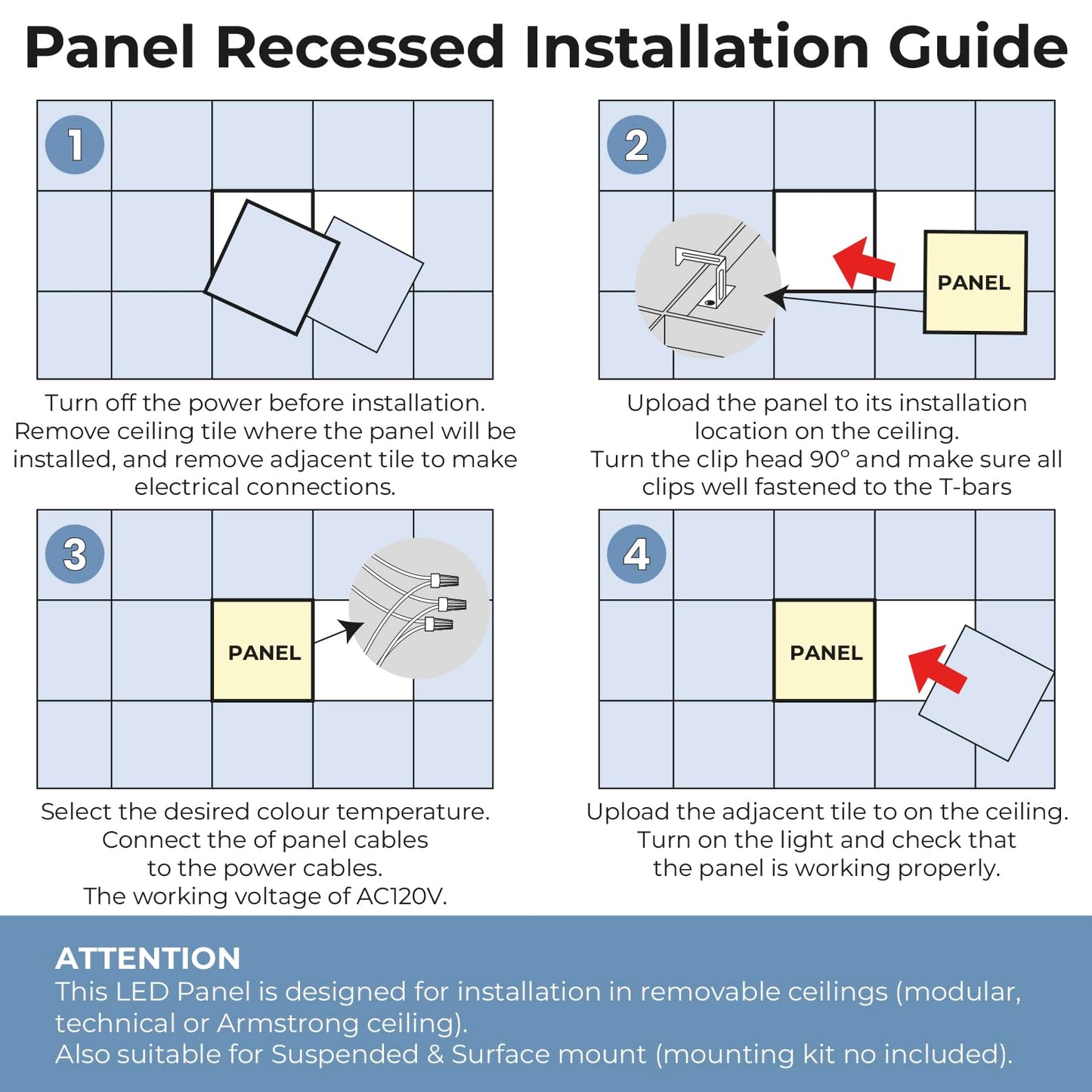 Panel Recessed Installation Guide

1

Turn off the power before installation. Remove ceiling tile where the panel will be installed, and remove adjacent tile to make electrical connections.

2

PANEL

Upload the panel to its installation location on the ceiling.
Turn the clip head 90° and make sure all clips well fastened to the T-bars

3

PANEL

Select the desired colour temperature.
Connect the of panel cables
to the power cables.
The working voltage of AC120V.

4

PANEL

Upload the adjacent tile to on the ceiling.
Turn on the light and check that
the panel is working properly.

ATTENTION
This LED Panel is designed for installation in removable ceilings (modular, technical or Armstrong ceiling).
Also suitable for Suspended & Surface mount (mounting kit no included).