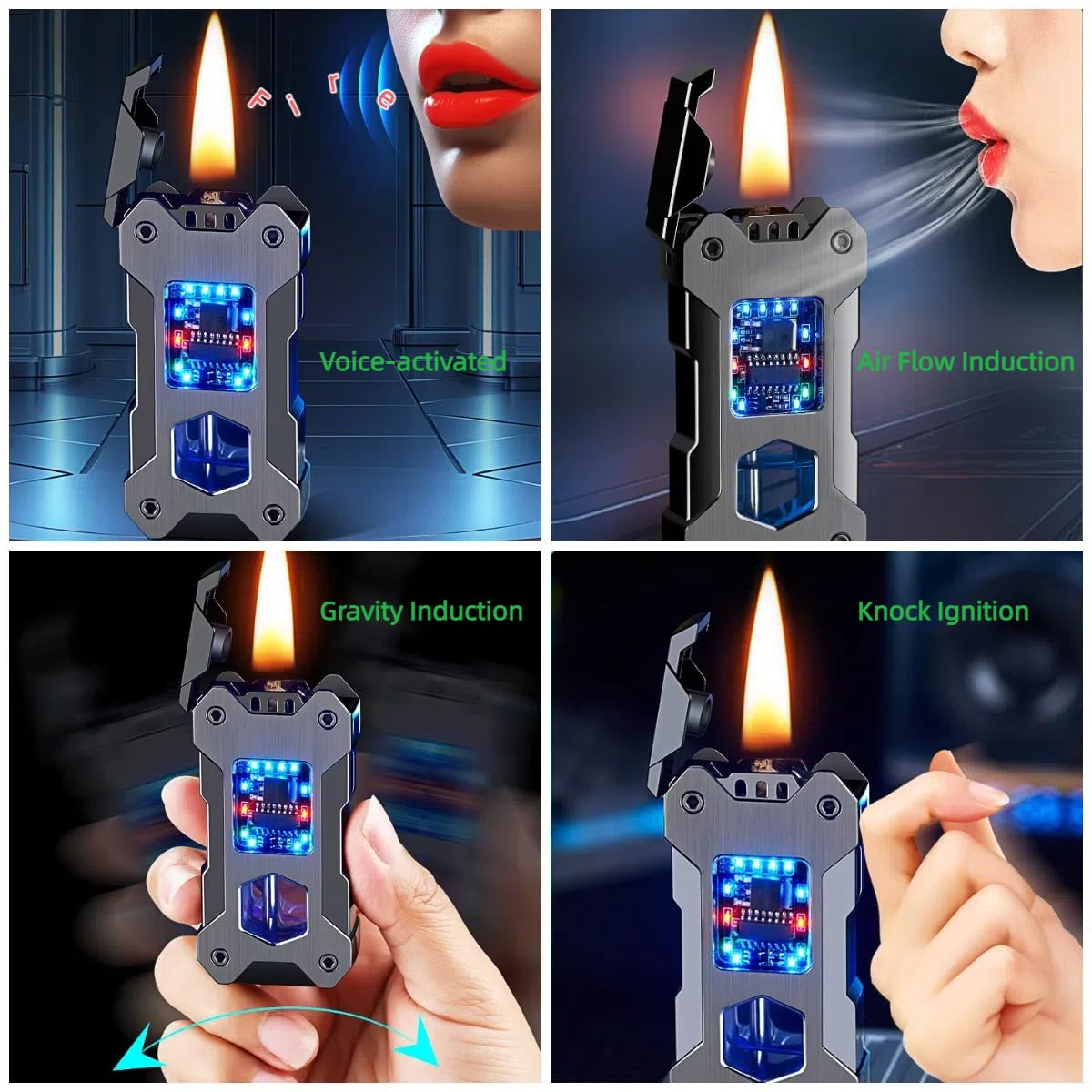 Fire

Voice-activated

Air Flow Induction

Gravity Induction

Knock Ignition