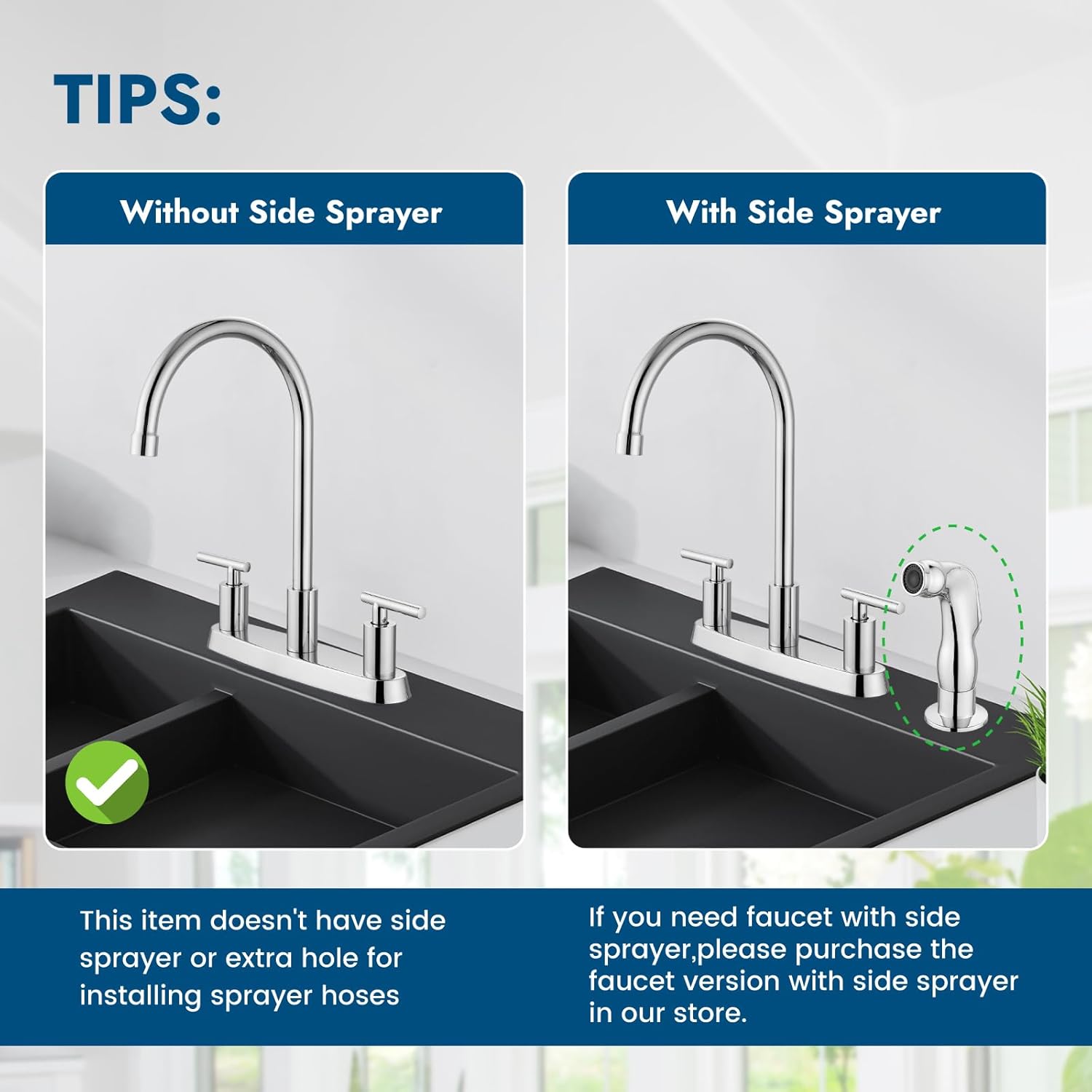 TIPS:

Without Side Sprayer

With Side Sprayer

This item doesn't have side sprayer or extra hole for installing sprayer hoses

If you need faucet with side sprayer,please purchase the faucet version with side sprayer in our store.