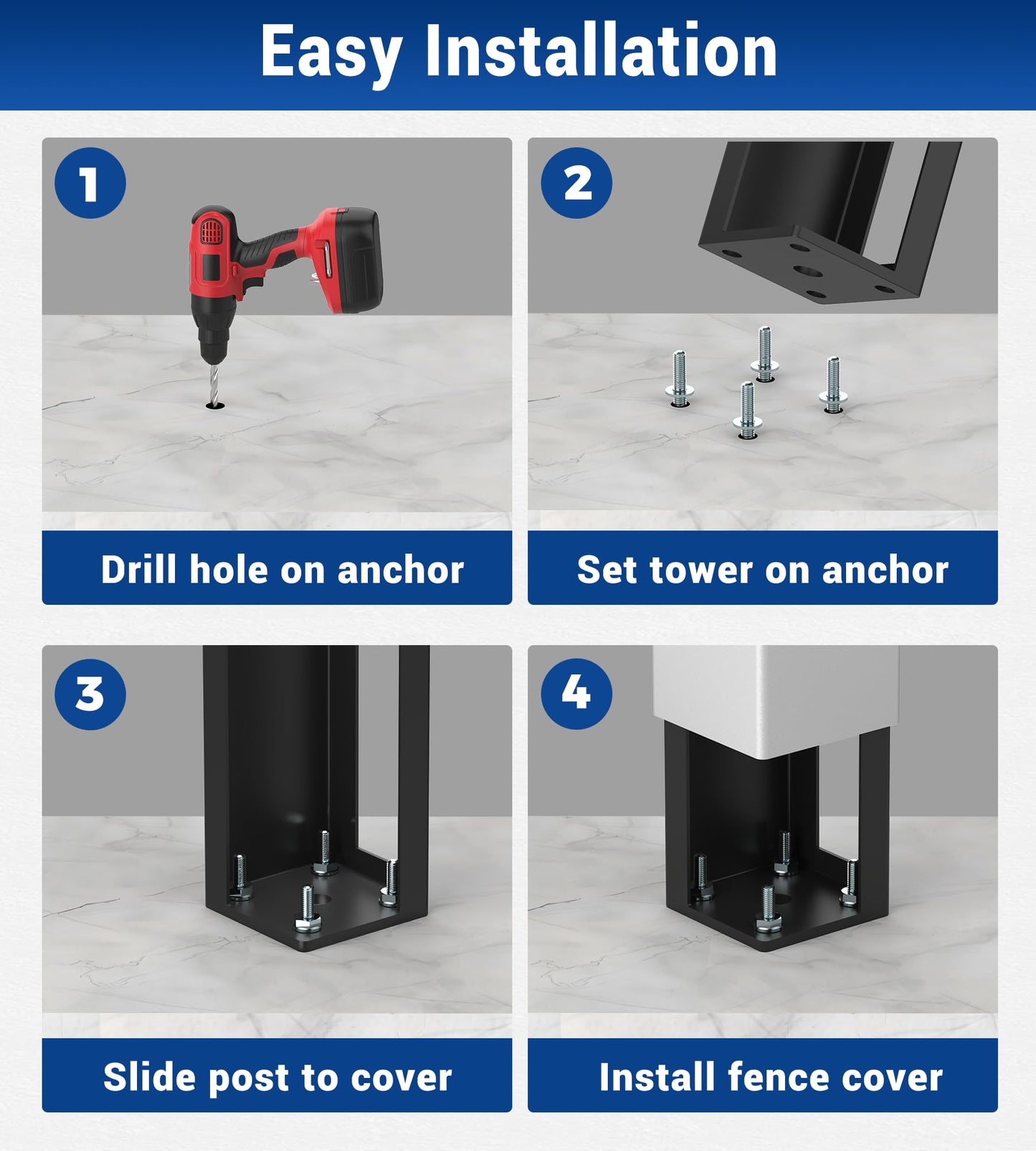 Easy Installation

1

Drill hole on anchor

2

Set tower on anchor

3

Slide post to cover

4

Install fence cover