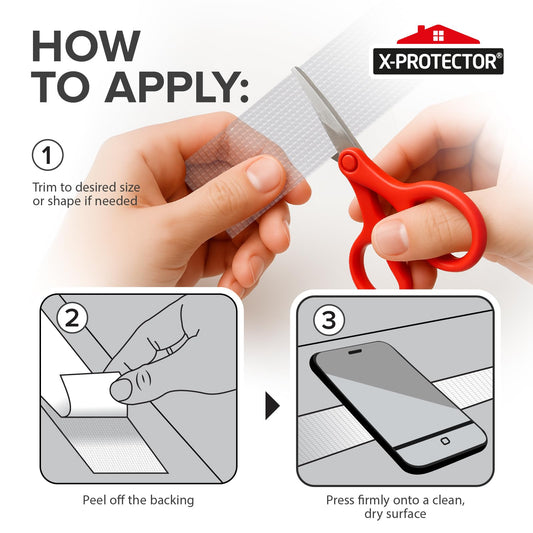 HOW TO APPLY:

X-PROTECTOR®

1

Trim to desired size or shape if needed

2

Peel off the backing

3

Press firmly onto a clean, dry surface