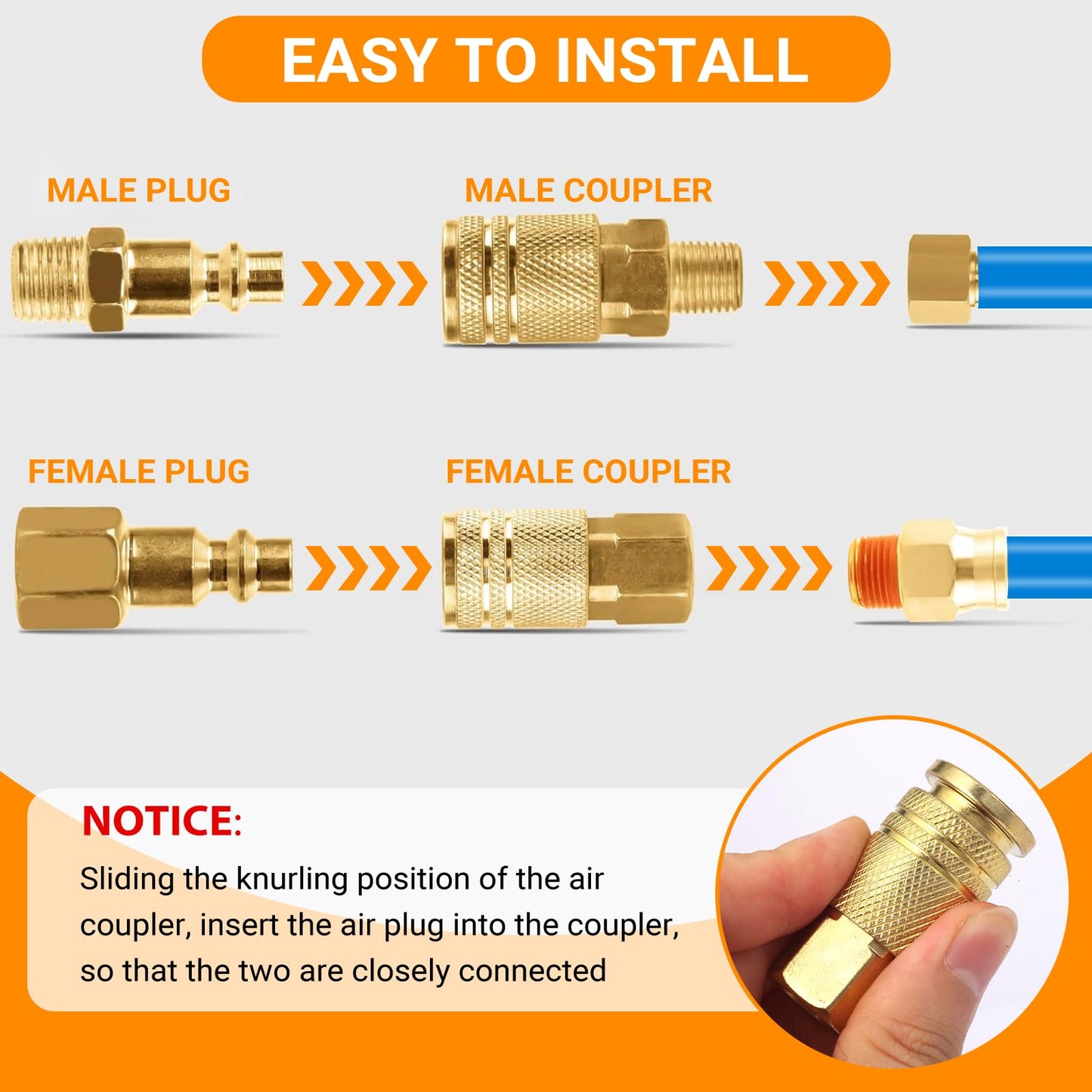 EASY TO INSTALL

MALE PLUG

MALE COUPLER

FEMALE PLUG

FEMALE COUPLER

NOTICE:

Sliding the knurling position of the air coupler, insert the air plug into the coupler, so that the two are closely connected