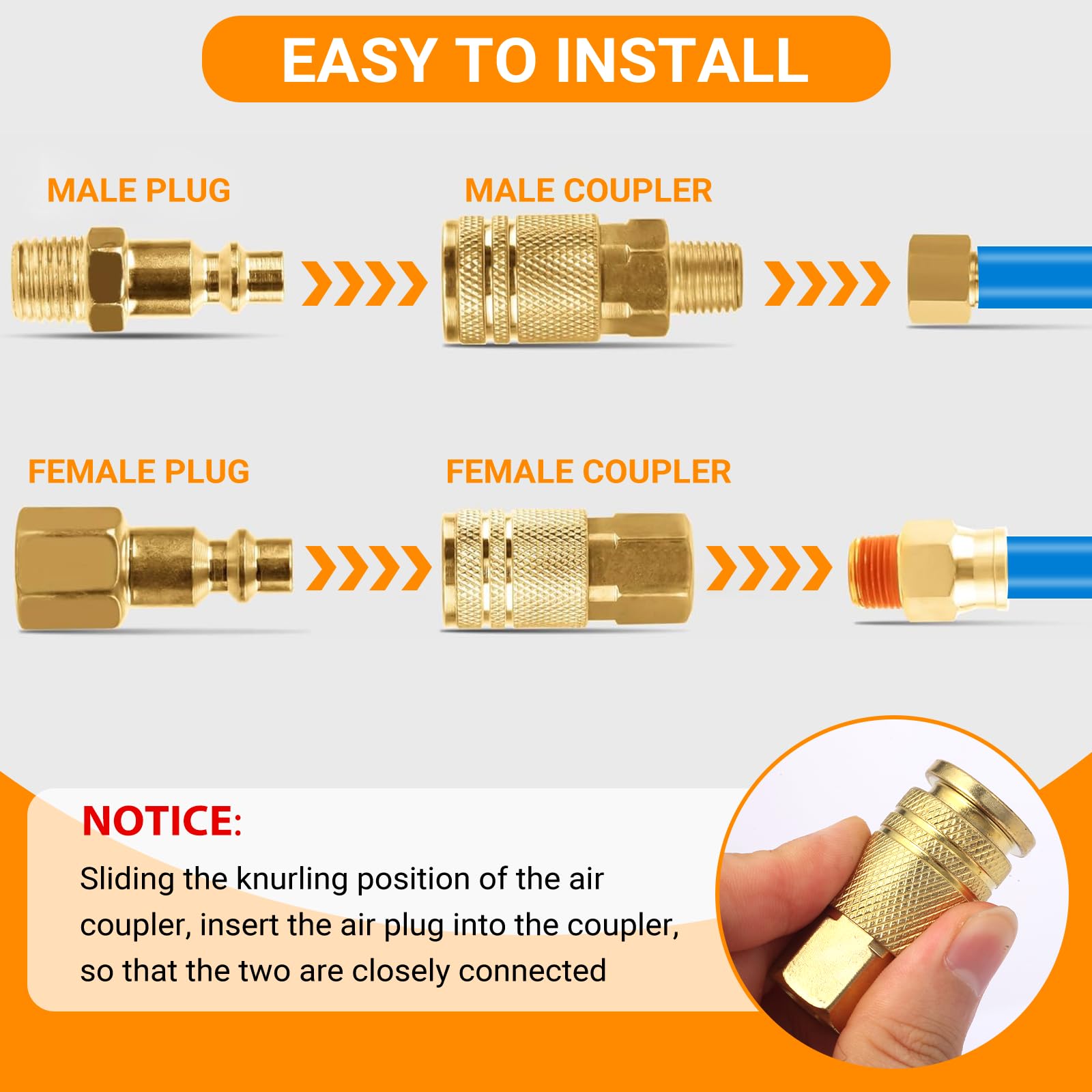 EASY TO INSTALL

MALE PLUG

MALE COUPLER

FEMALE PLUG

FEMALE COUPLER

NOTICE:

Sliding the knurling position of the air coupler, insert the air plug into the coupler, so that the two are closely connected