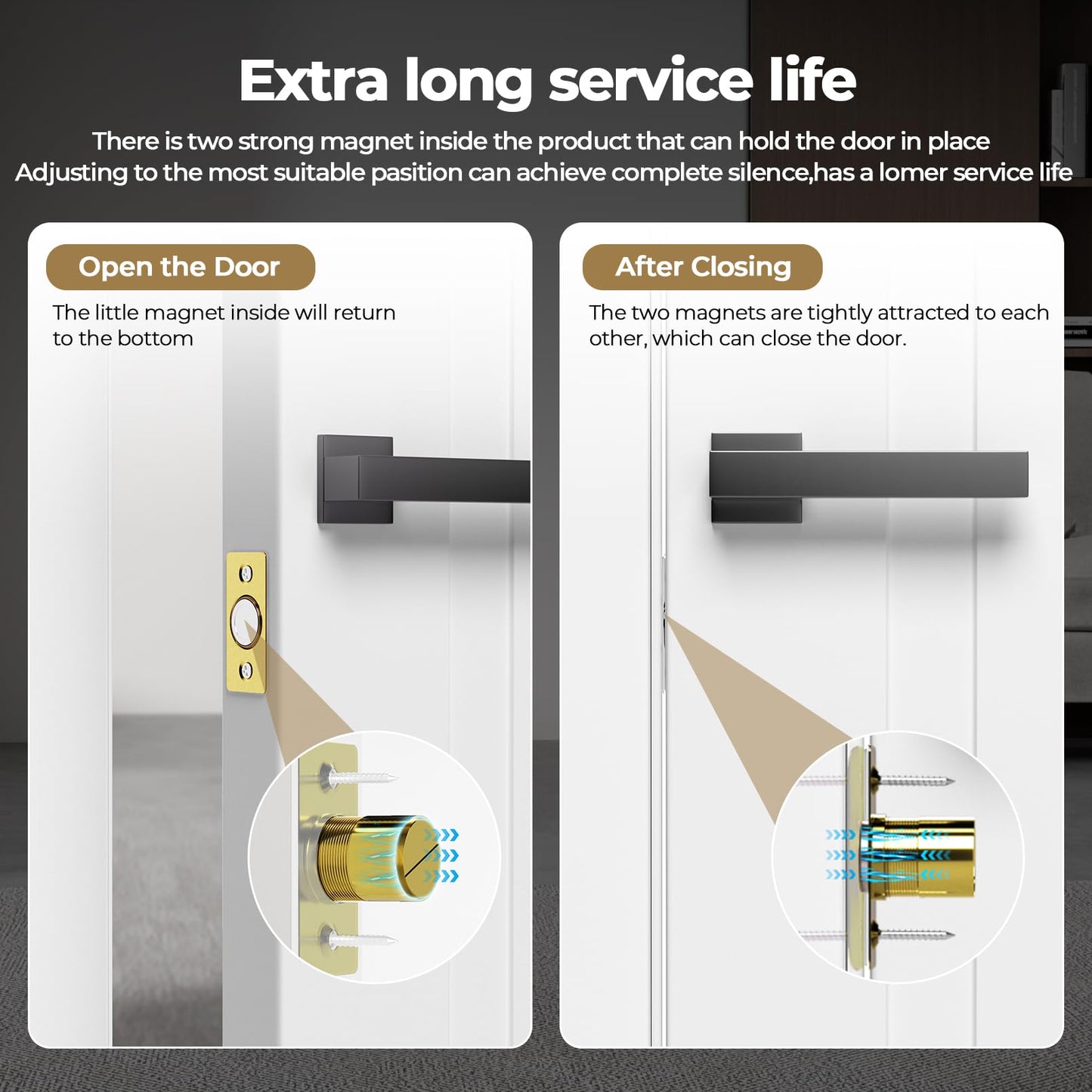 Extra long service life

There is two strong magnet inside the product that can hold the door in place
Adjusting to the most suitable pasition can achieve complete silence,has a lomer service life

Open the Door

The little magnet inside will return to the bottom

After Closing

The two magnets are tightly attracted to each other, which can close the door.