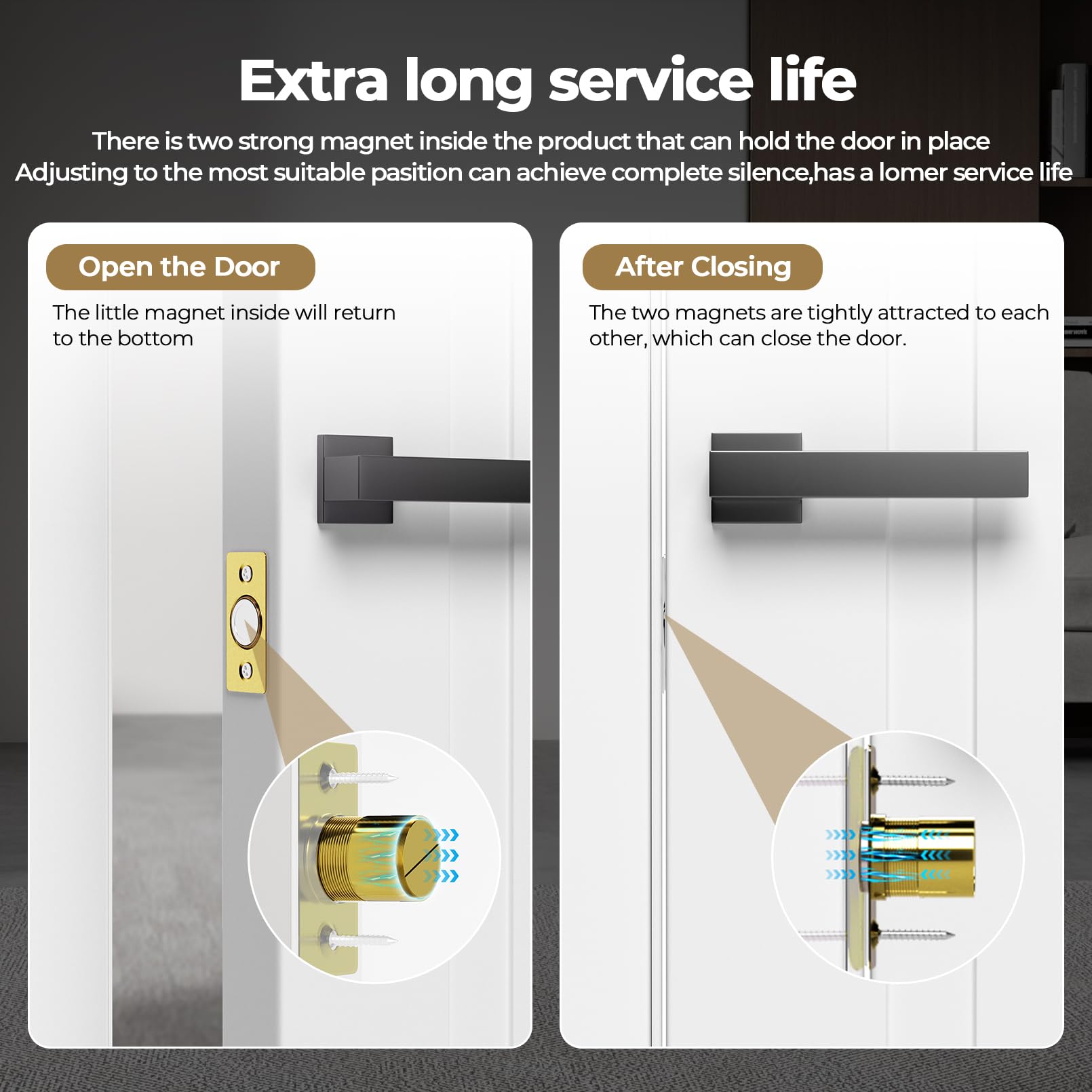 Extra long service life

There is two strong magnet inside the product that can hold the door in place
Adjusting to the most suitable pasition can achieve complete silence,has a lomer service life

Open the Door

The little magnet inside will return to the bottom

After Closing

The two magnets are tightly attracted to each other, which can close the door.