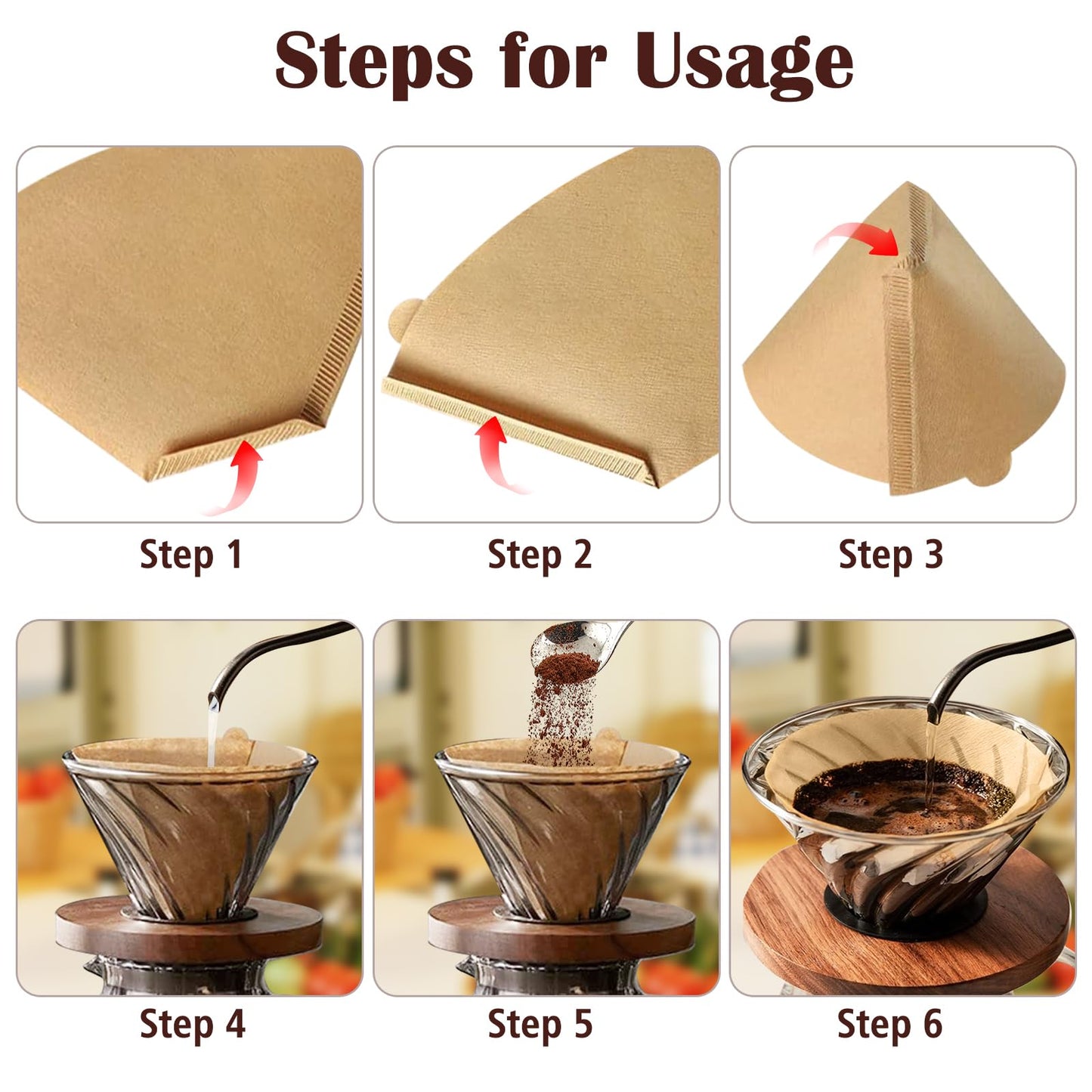 Steps for Usage

Step 1

Step 2

Step 3

Step 4

Step 5

Step 6