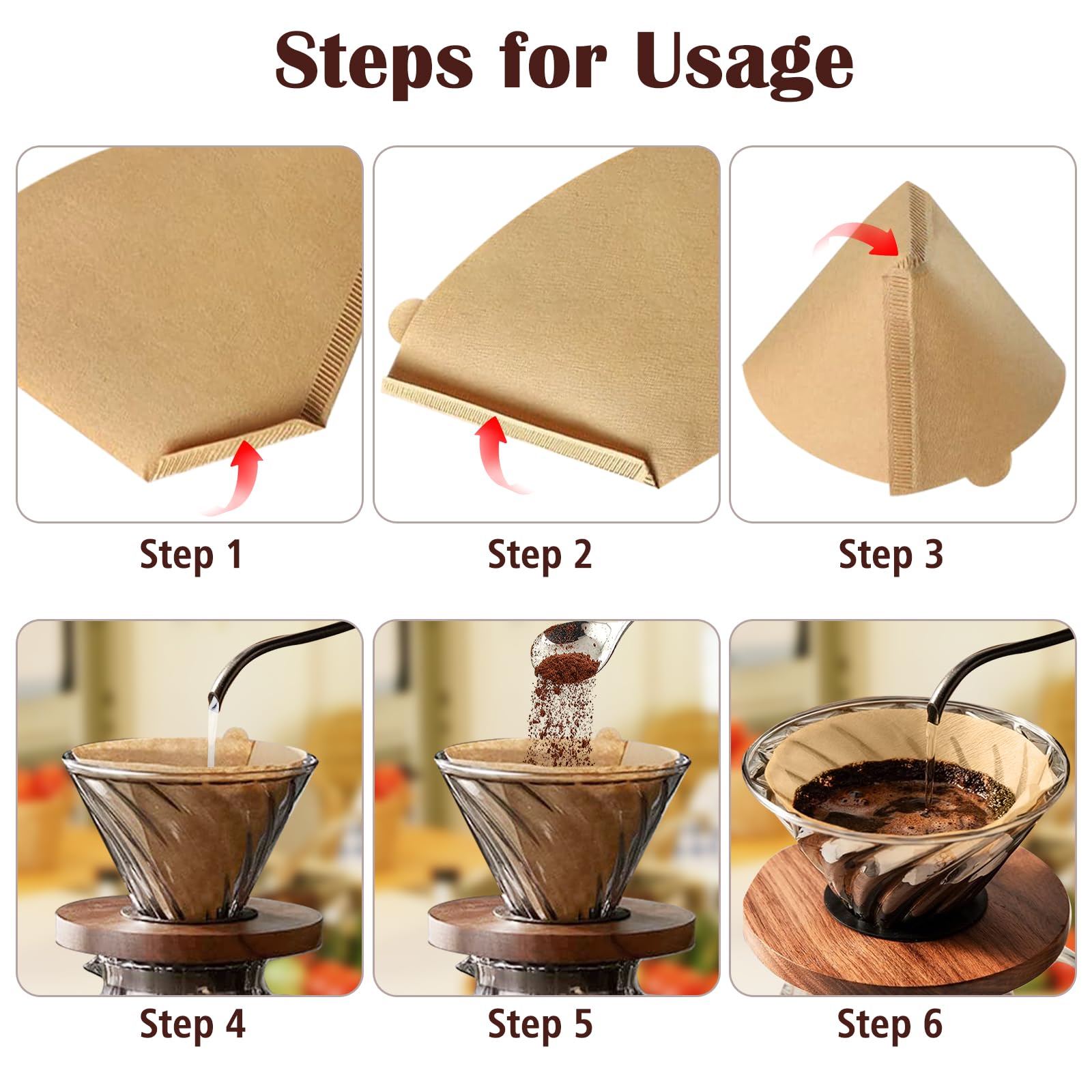 Steps for Usage

Step 1

Step 2

Step 3

Step 4

Step 5

Step 6