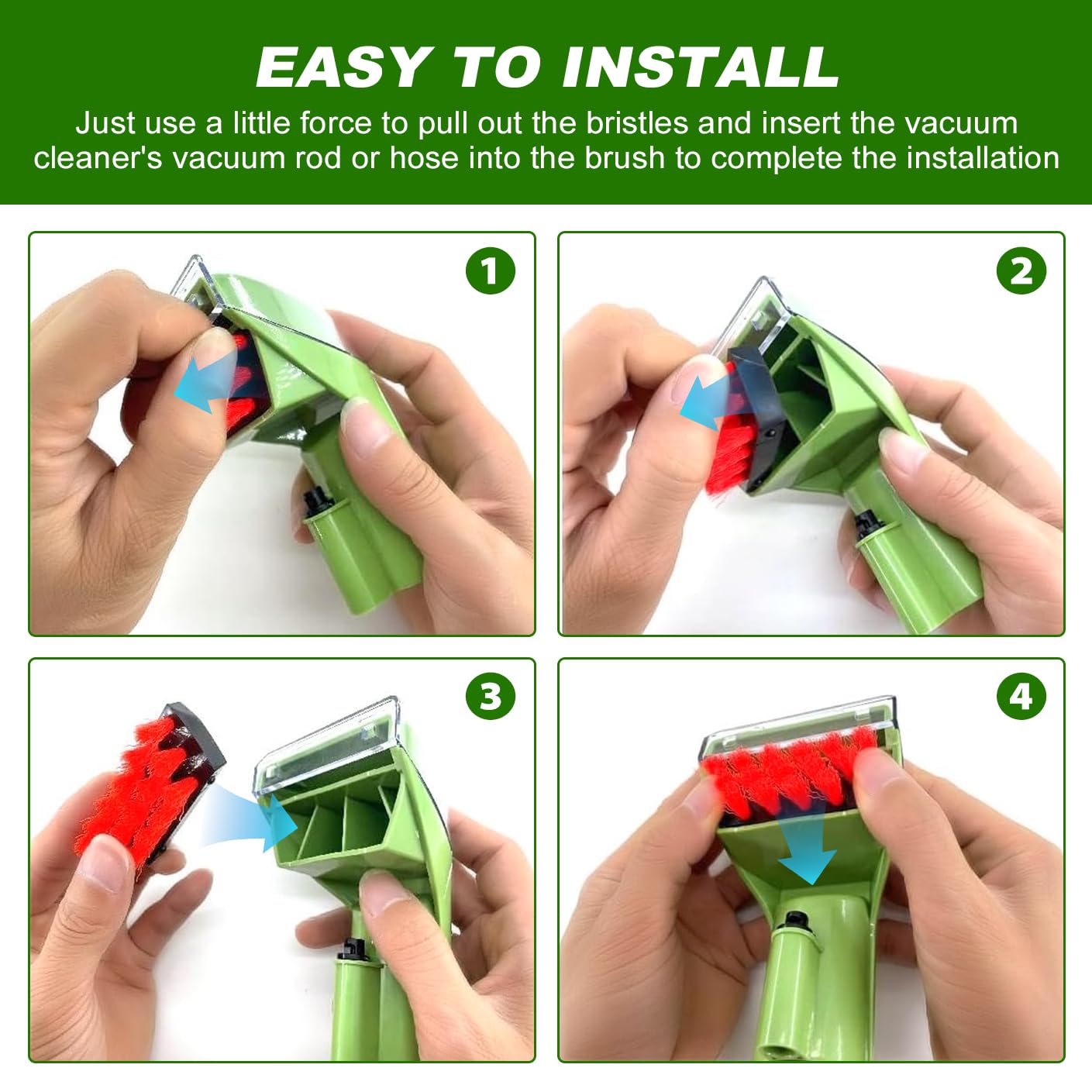 EASY TO INSTALL

Just use a little force to pull out the bristles and insert the vacuum cleaner's vacuum rod or hose into the brush to complete the installation

1

2

3

4