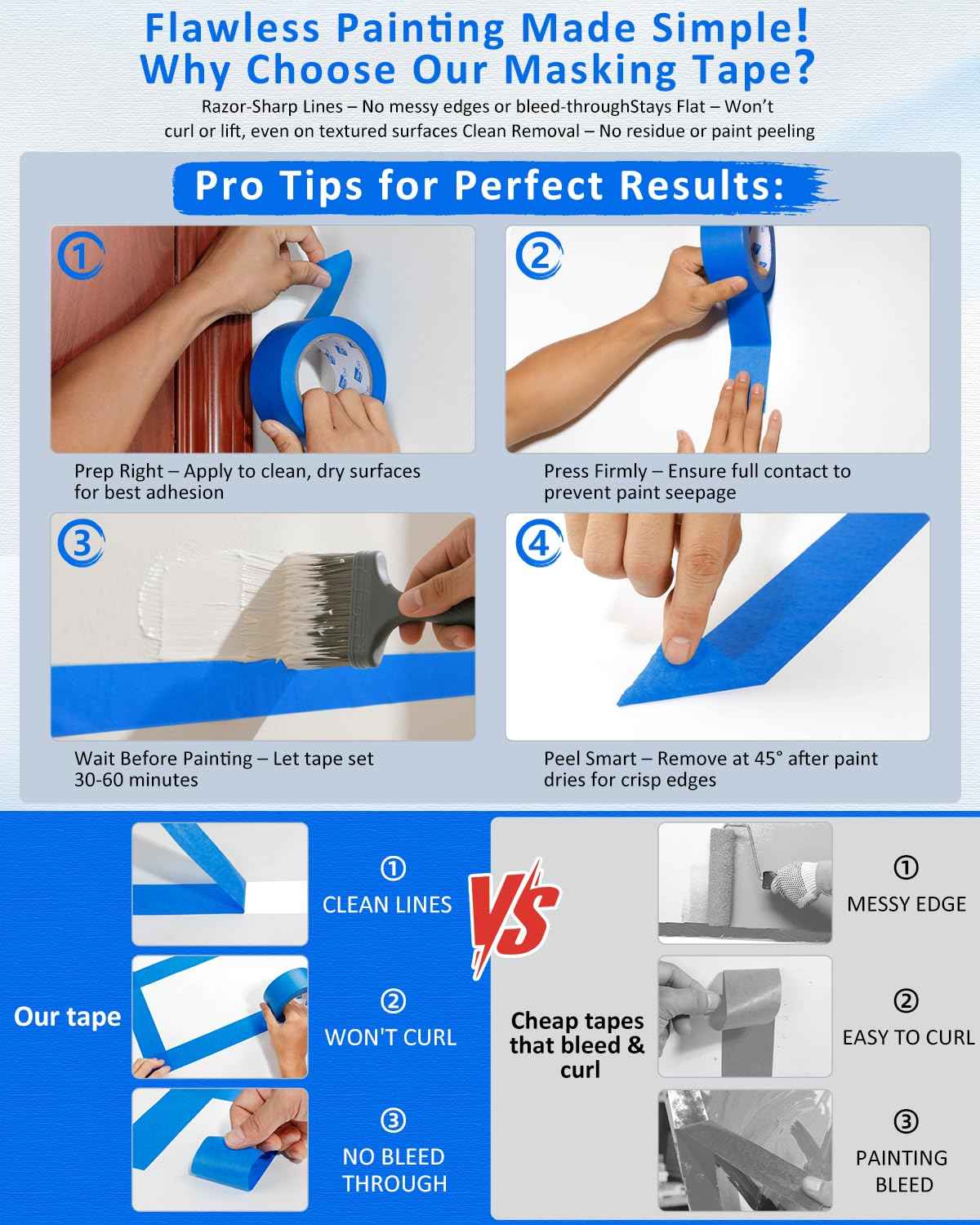 Flawless Painting Made Simple!
Why Choose Our Masking Tape?

Razor-Sharp Lines – No messy edges or bleed-throughStays Flat – Won't curl or lift, even on textured surfaces Clean Removal – No residue or paint peeling

Pro Tips for Perfect Results:

①
Prep Right – Apply to clean, dry surfaces for best adhesion

②
Press Firmly – Ensure full contact to prevent paint seepage

③
Wait Before Painting – Let tape set 30-60 minutes

④
Peel Smart – Remove at 45° after paint dries for crisp edges

Our tape

① CLEAN LINES

② WON'T CURL

③ NO BLEED THROUGH

VS

Cheap tapes that bleed & curl

① MESSY EDGE

② EASY TO CURL

③ PAINTING BLEED