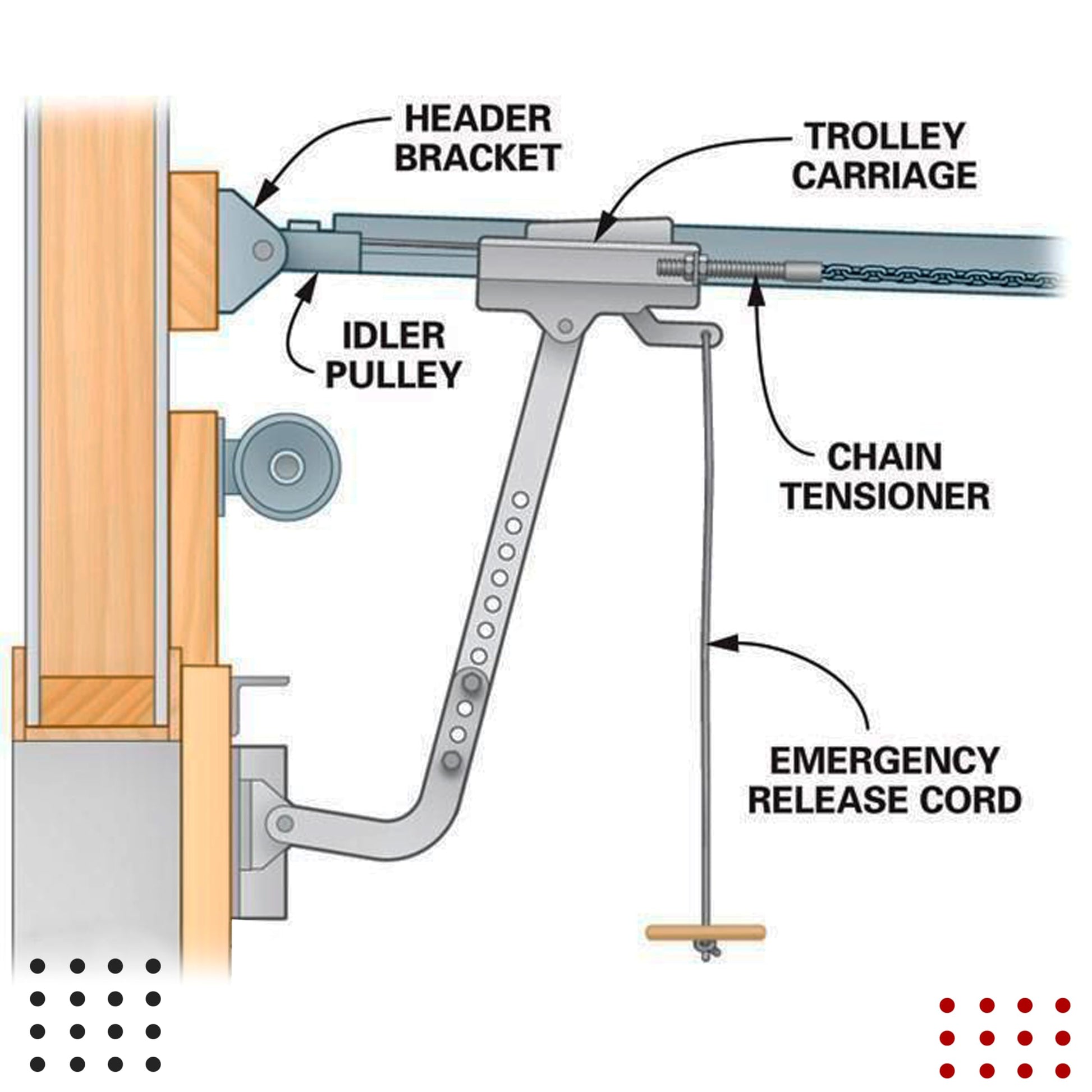 HEADER BRACKET

TROLLEY CARRIAGE

IDLER PULLEY

CHAIN TENSIONER

EMERGENCY RELEASE CORD