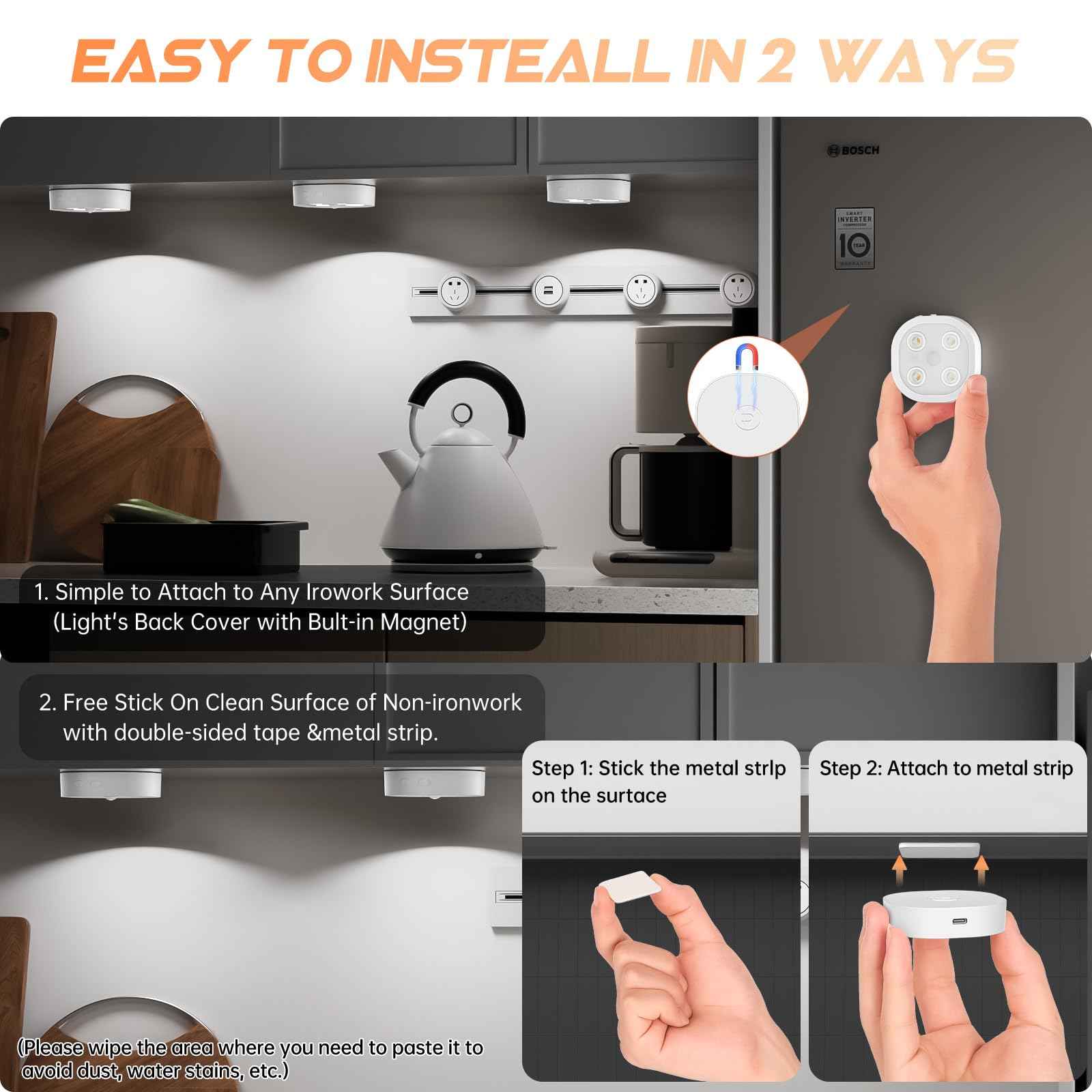 EASY TO INSTEALL IN 2 WAYS

BOSCH

SMART INVERTER COMPRESSOR 10 YEAR WARRANTY

1. Simple to Attach to Any Irowork Surface (Light's Back Cover with Bult-in Magnet)

2. Free Stick On Clean Surface of Non-ironwork with double-sided tape &metal strip.

Step 1: Stick the metal strlp on the surtace

Step 2: Attach to metal strip

(Please wipe the area where you need to paste it to avoid dust, water stains, etc.)