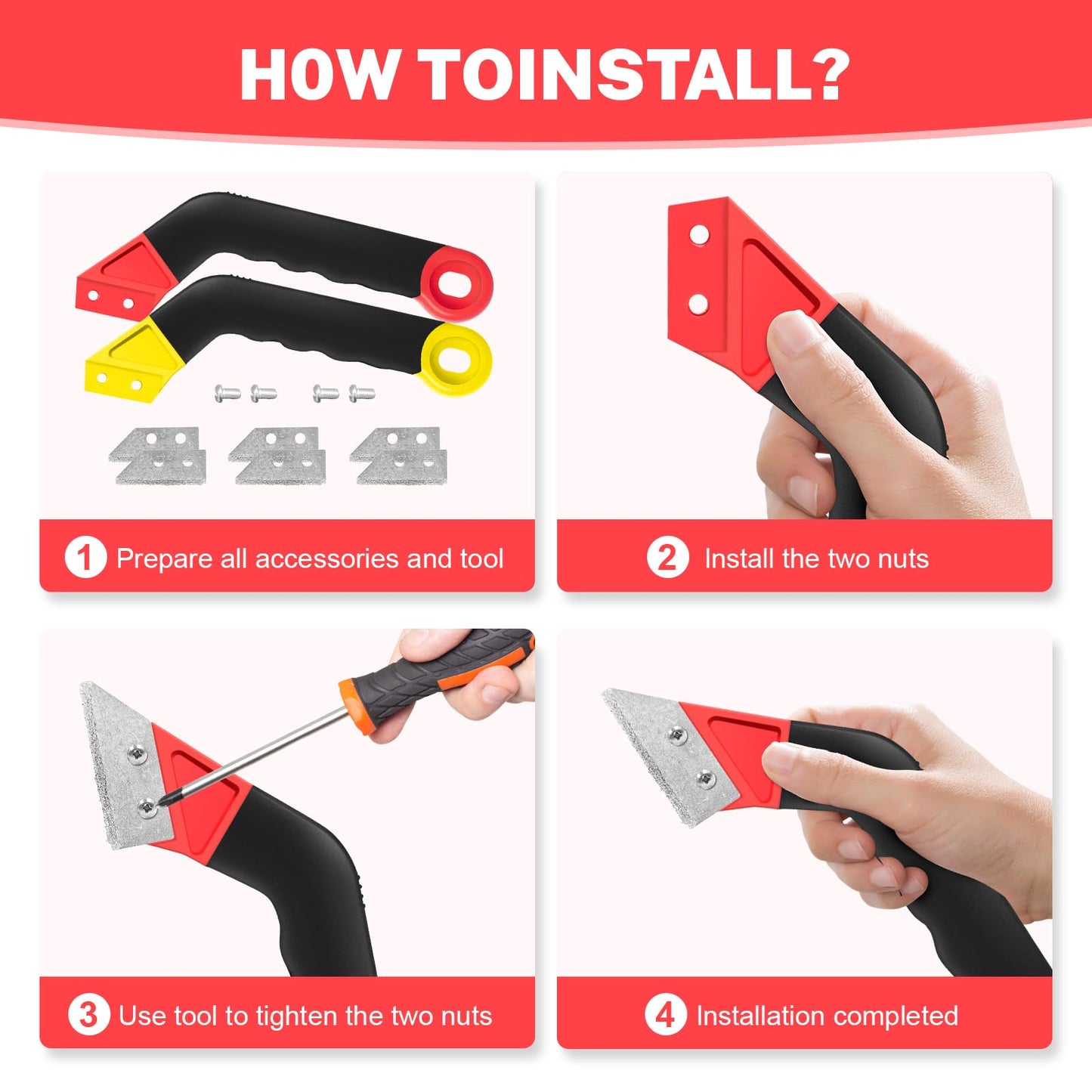 H0W TOINSTALL?

1 Prepare all accessories and tool

2 Install the two nuts

3 Use tool to tighten the two nuts

4 Installation completed