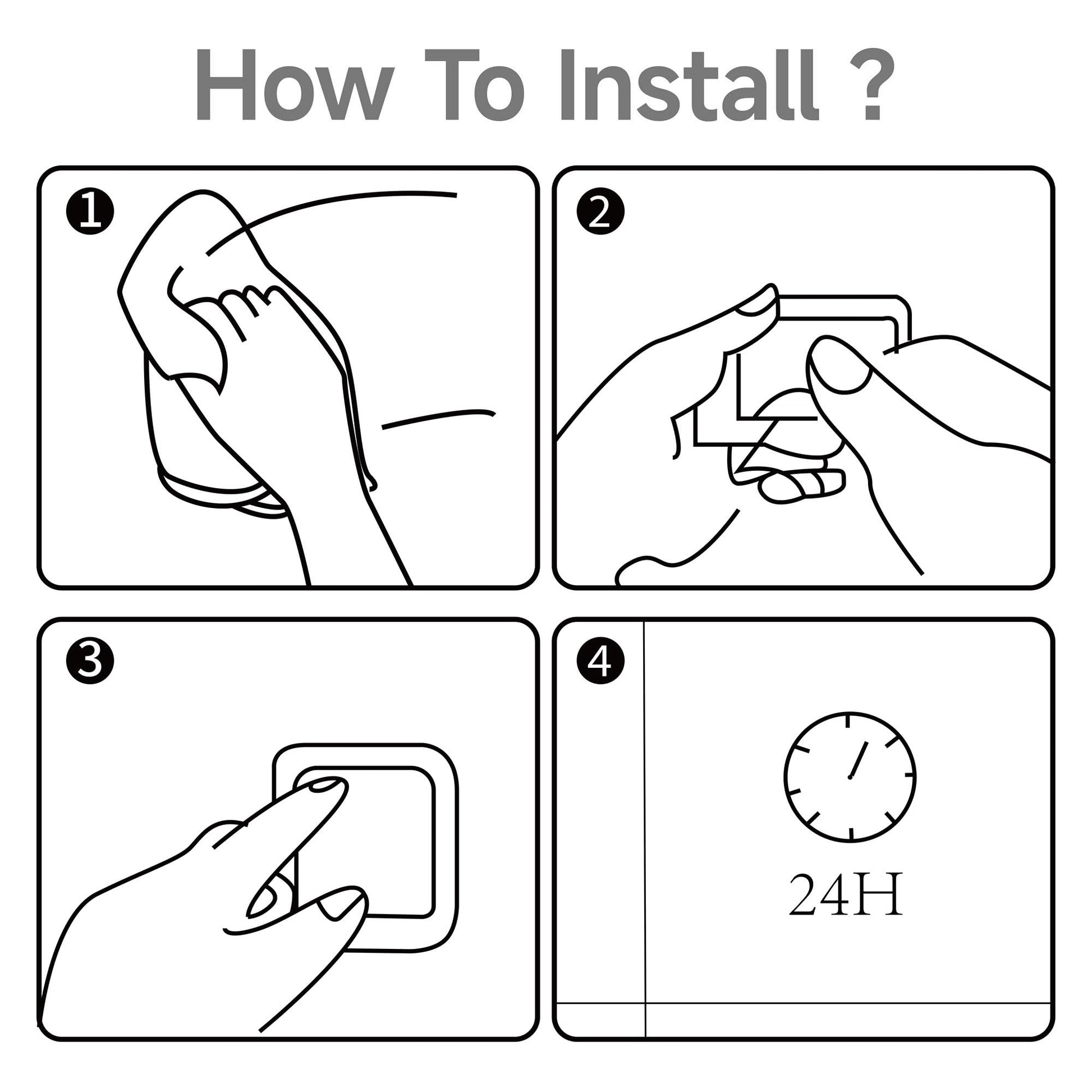 How To Install ?

1

2

3

4

24H