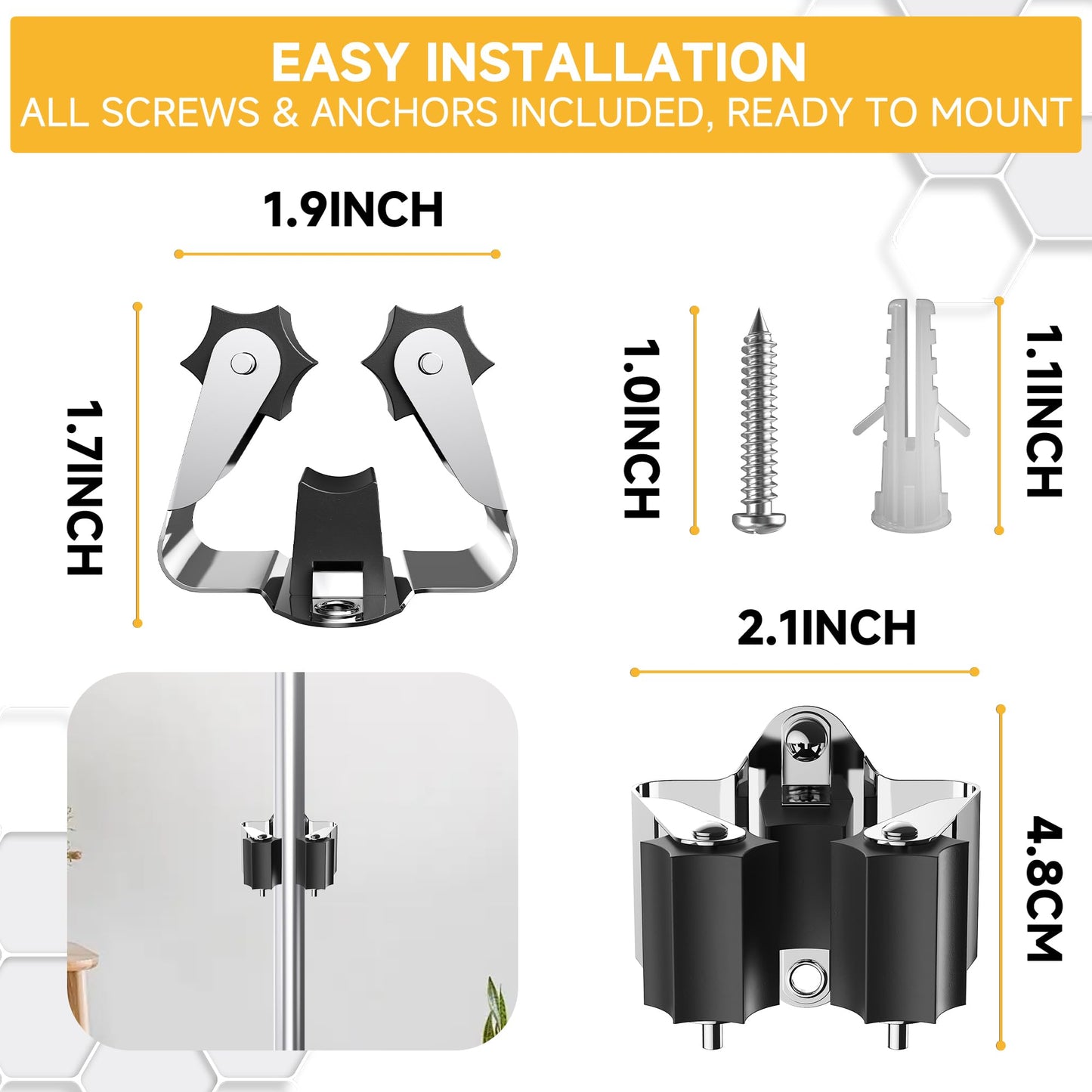 EASY INSTALLATION
ALL SCREWS & ANCHORS INCLUDED, READY TO MOUNT

1.9INCH

1.7INCH

1.0INCH

1.1INCH

2.1INCH

4.8CM