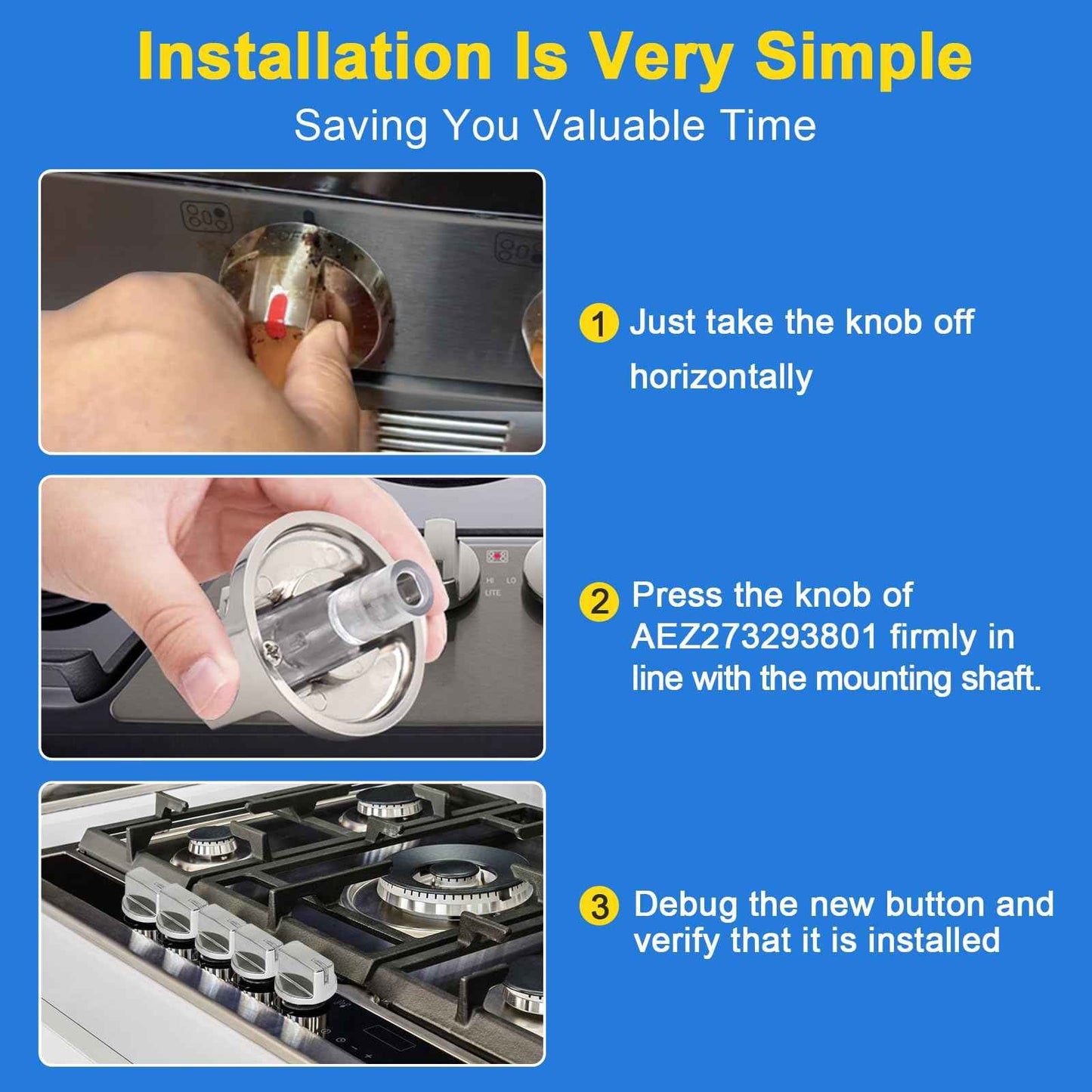 Installation Is Very Simple
Saving You Valuable Time

1 Just take the knob off horizontally

HI LO
LITE

2 Press the knob of AEZ273293801 firmly in line with the mounting shaft.

3 Debug the new button and verify that it is installed