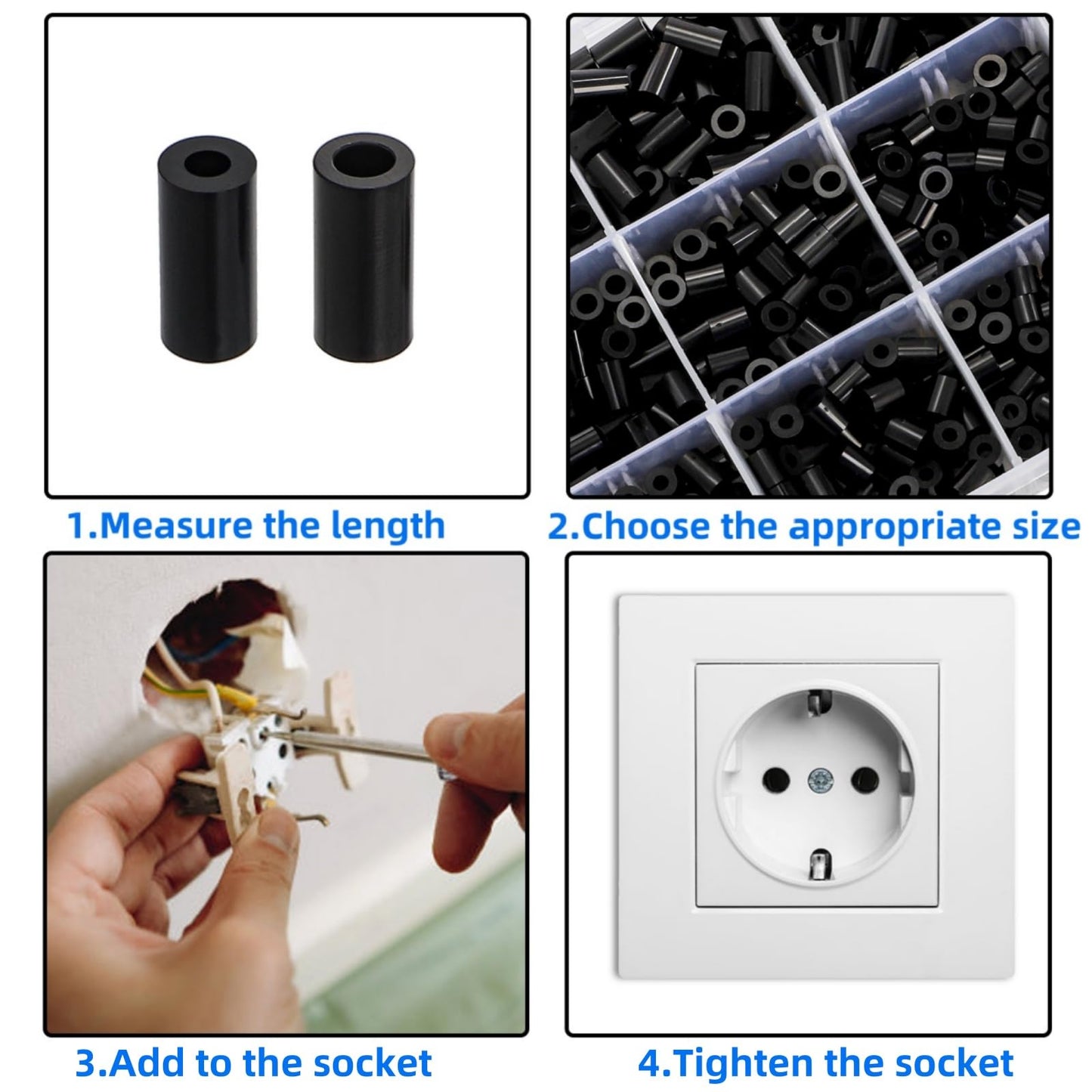 1.Measure the length

2.Choose the appropriate size

3.Add to the socket

4.Tighten the socket