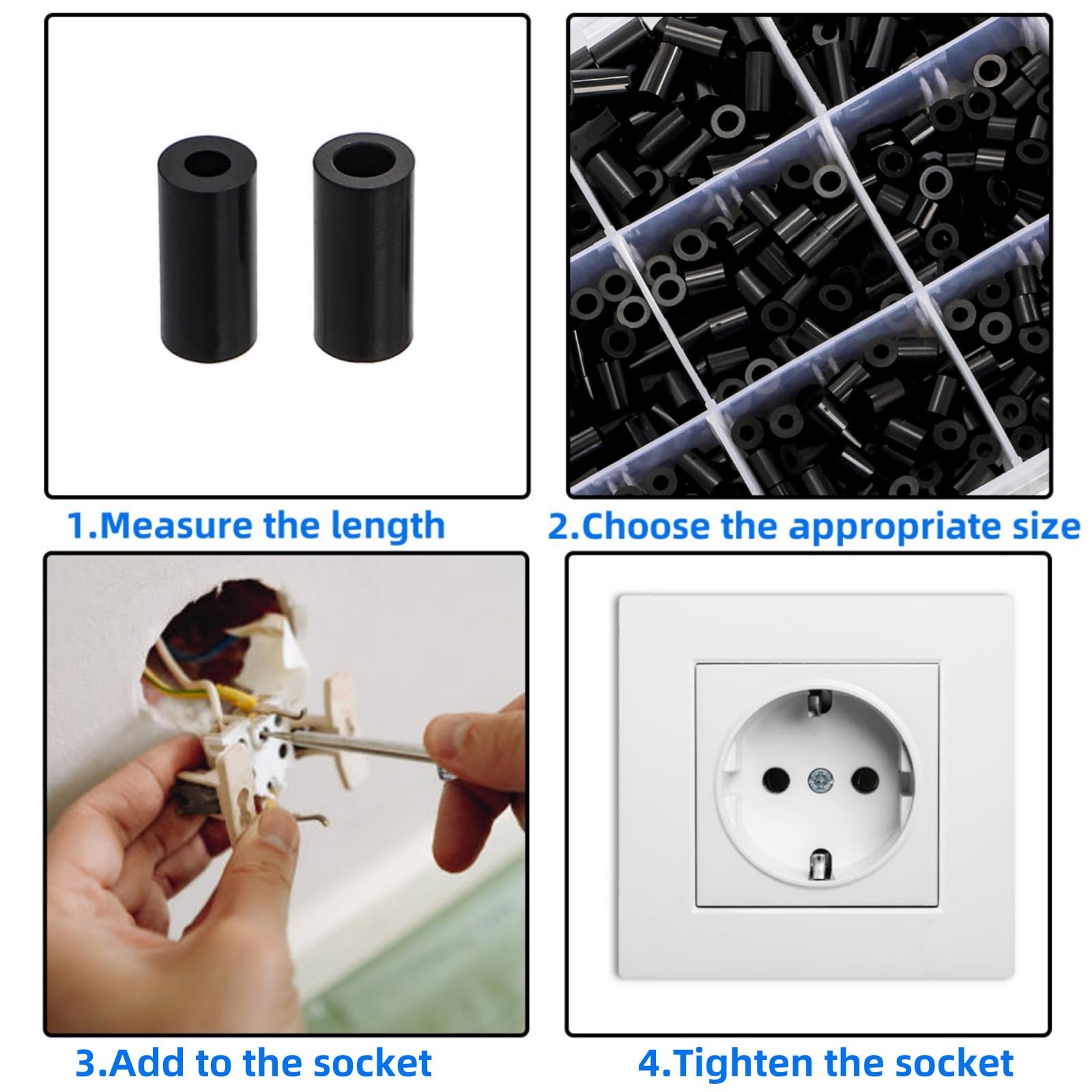 1.Measure the length

2.Choose the appropriate size

3.Add to the socket

4.Tighten the socket