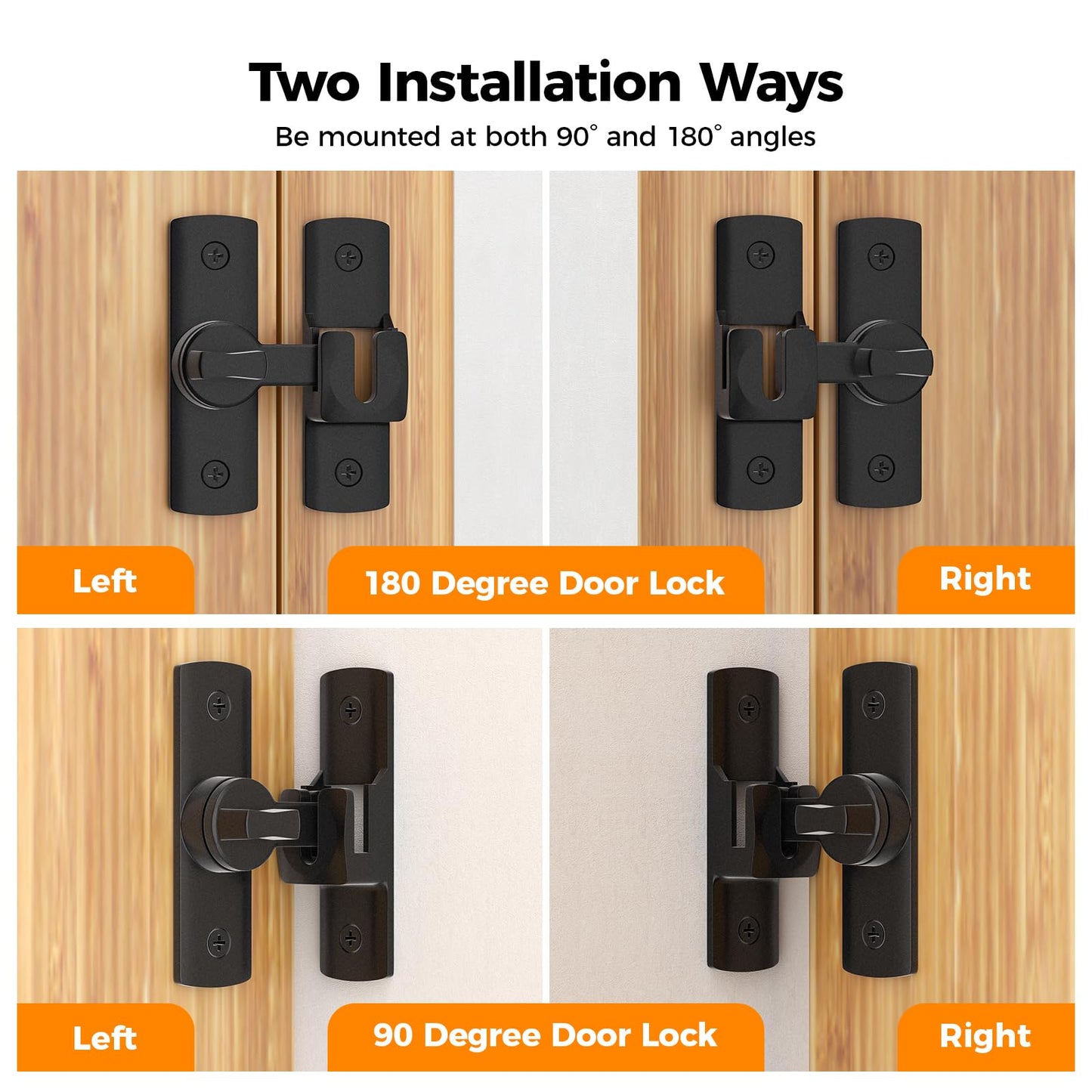 Two Installation Ways

Be mounted at both 90° and 180° angles

Left

180 Degree Door Lock

Right

Left

90 Degree Door Lock

Right