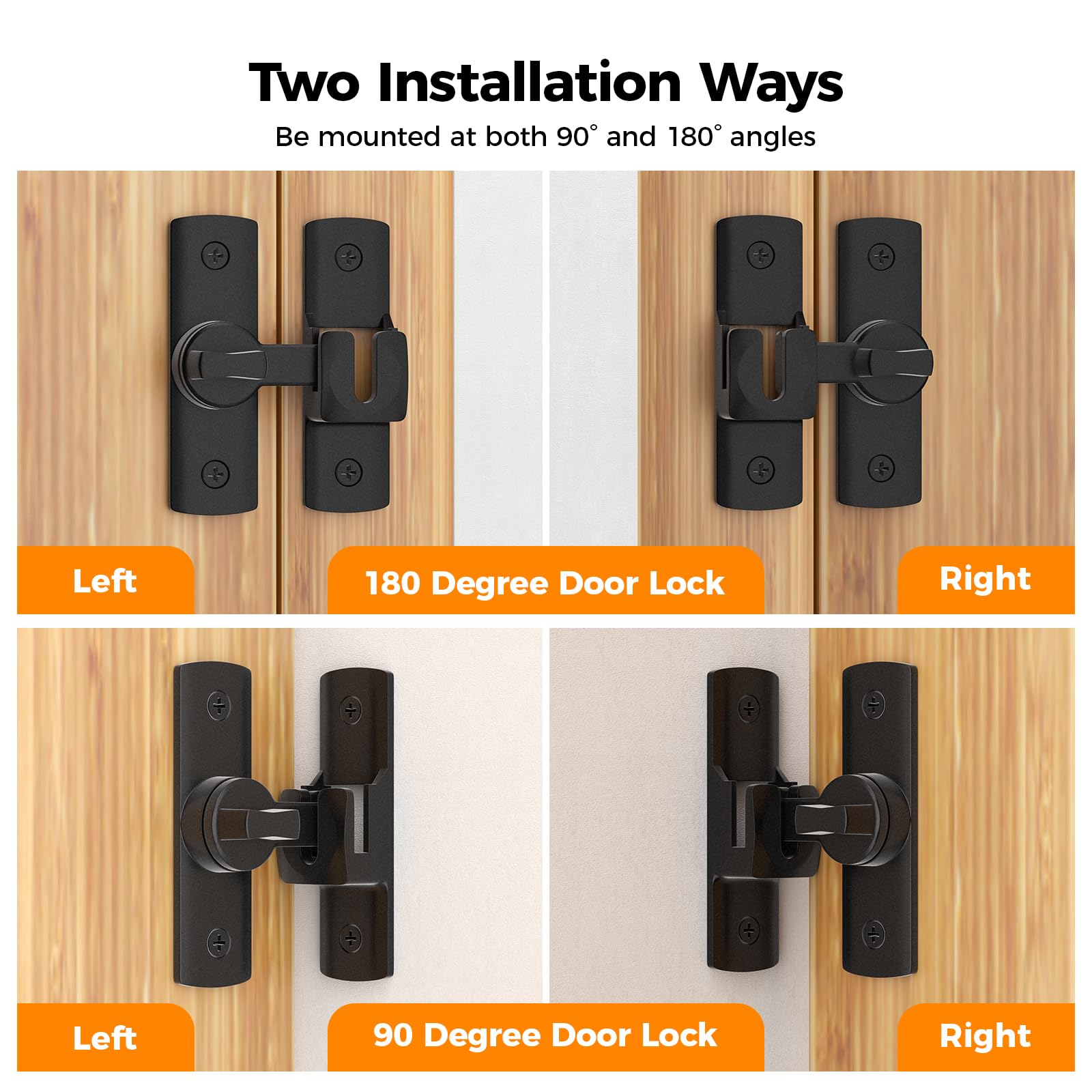 Two Installation Ways

Be mounted at both 90° and 180° angles

Left

180 Degree Door Lock

Right

Left

90 Degree Door Lock

Right