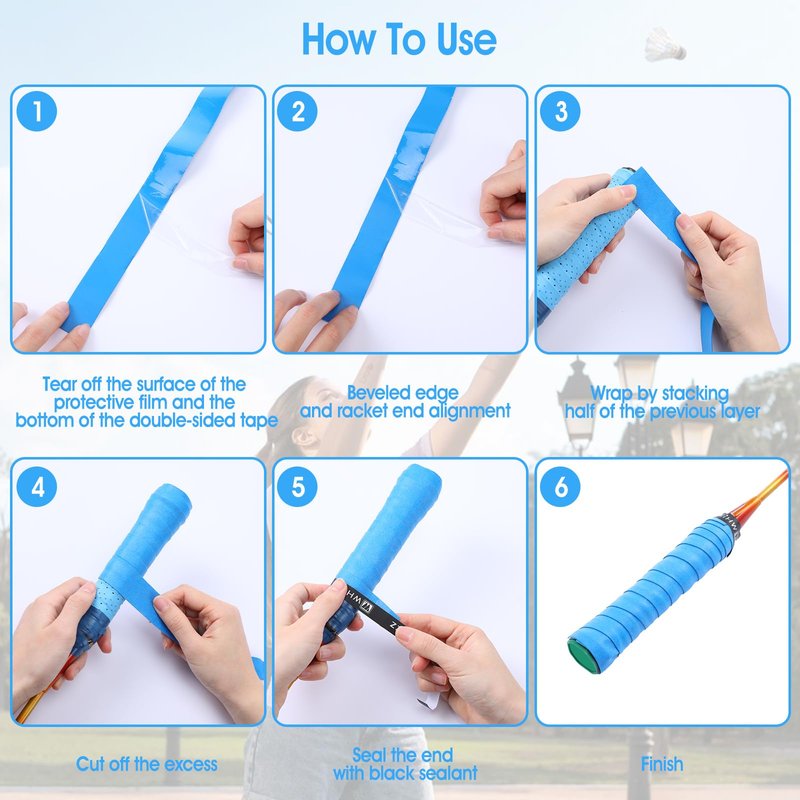 How To Use

1

2

3

Tear off the surface of the protective film and the bottom of the double-sided tape

Beveled edge and racket end alignment

Wrap by stacking half of the previous layer

4

5

6

Cut off the excess

Seal the end with black sealant

Finish