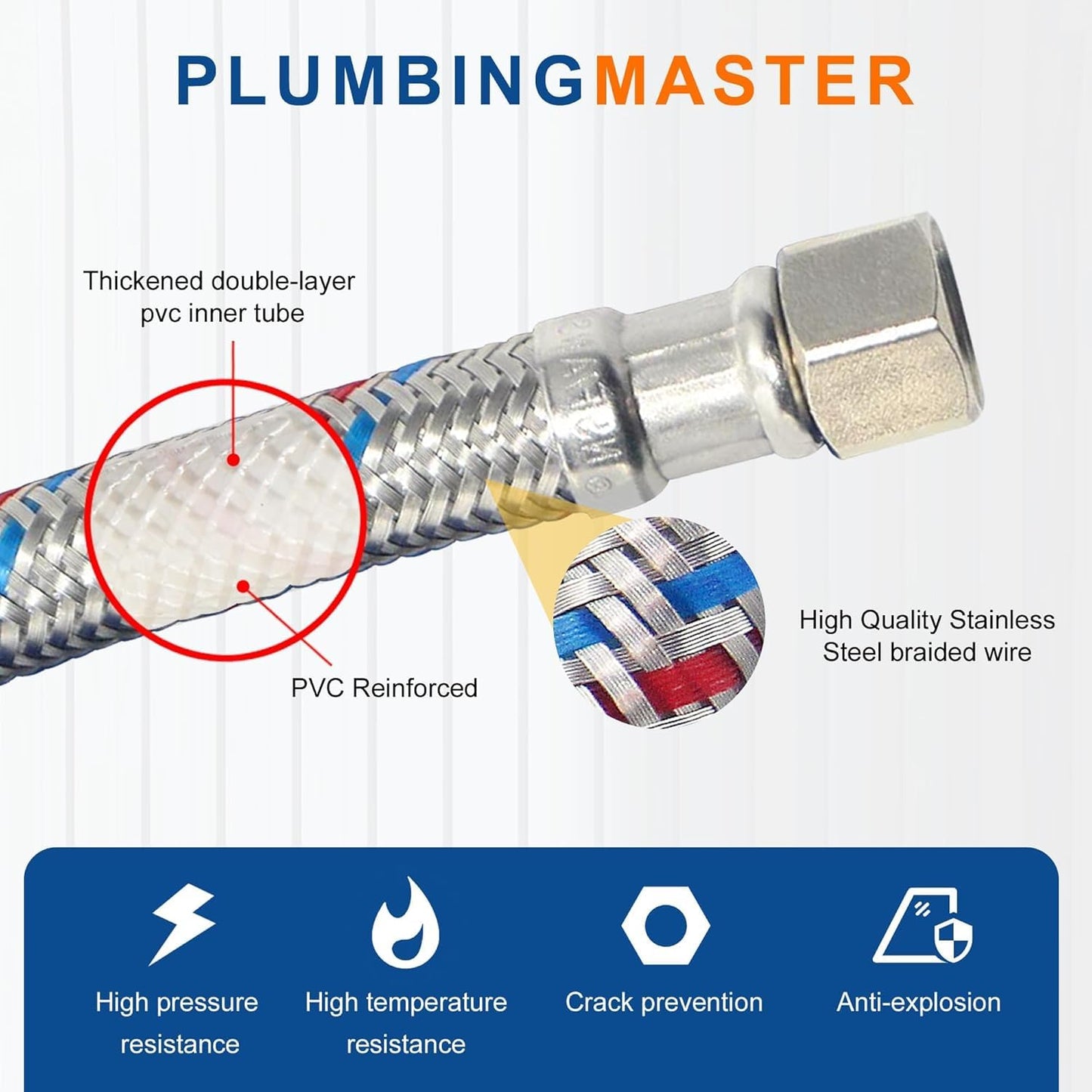 PLUMBINGMASTER

Thickened double-layer pvc inner tube

PVC Reinforced

High Quality Stainless Steel braided wire

High pressure resistance

High temperature resistance

Crack prevention

Anti-explosion