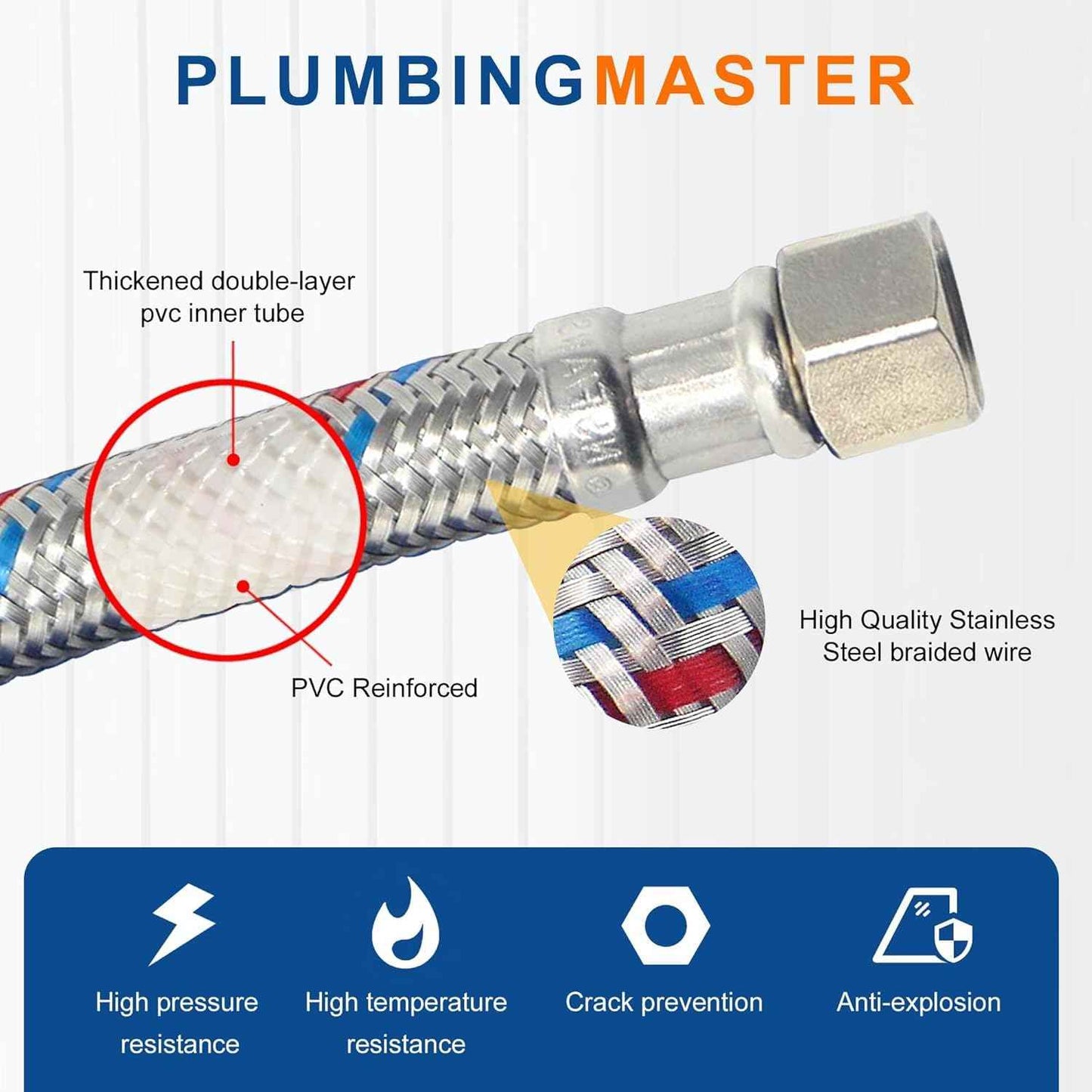 PLUMBINGMASTER

Thickened double-layer pvc inner tube

PVC Reinforced

High Quality Stainless Steel braided wire

High pressure resistance

High temperature resistance

Crack prevention

Anti-explosion