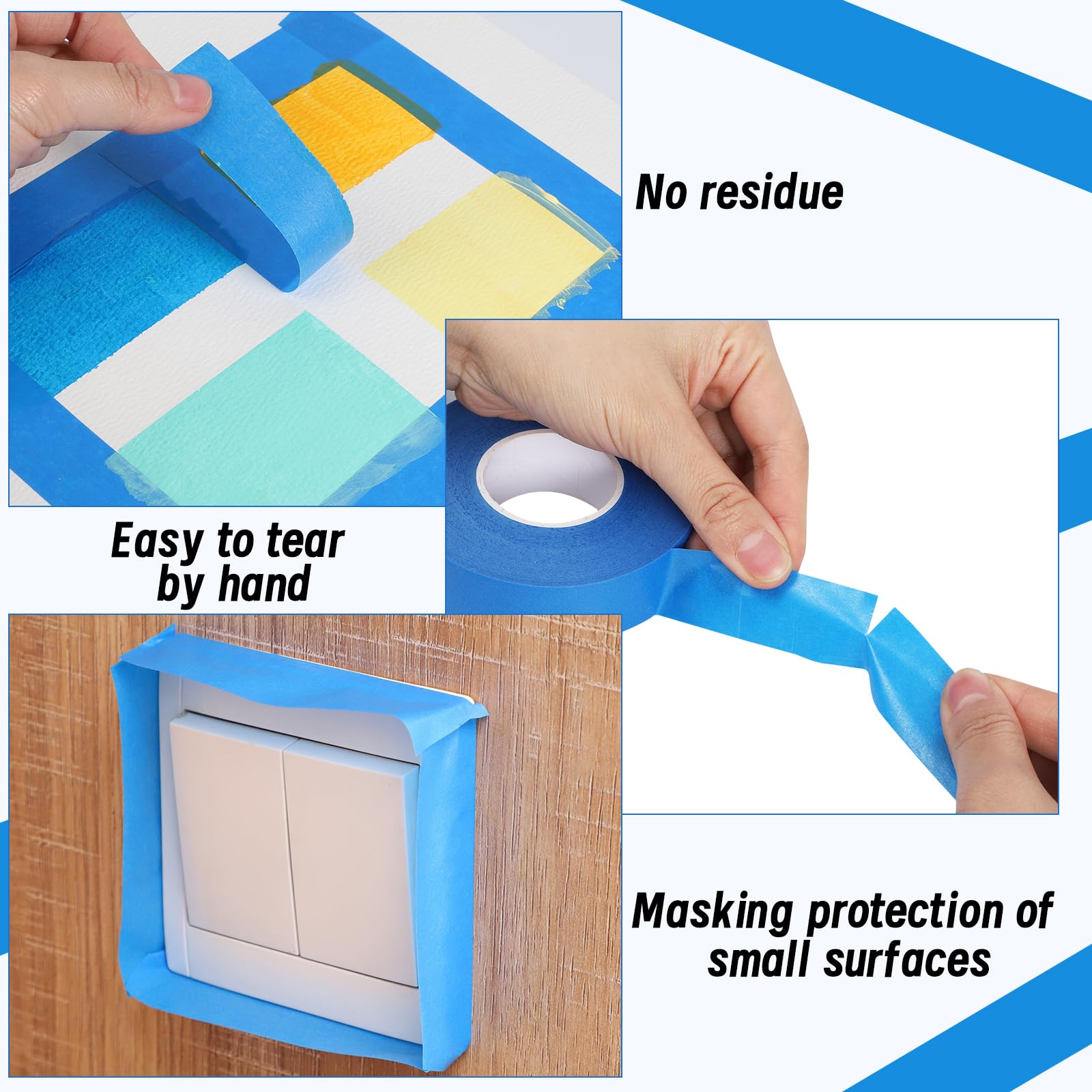 No residue

Easy to tear by hand

Masking protection of small surfaces