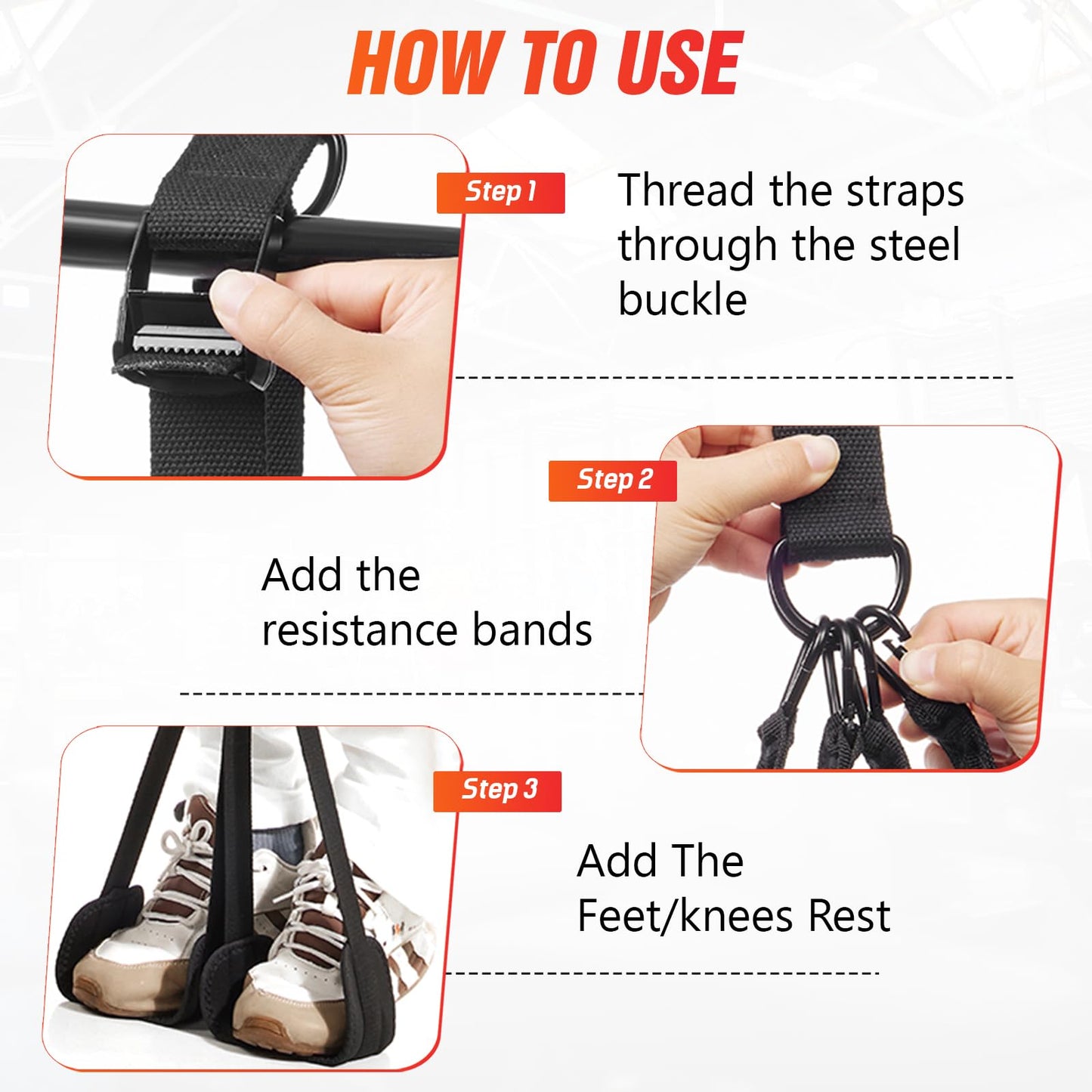 HOW TO USE

Step 1

Thread the straps through the steel buckle

Step 2

Add the resistance bands

Step 3

Add The Feet/knees Rest