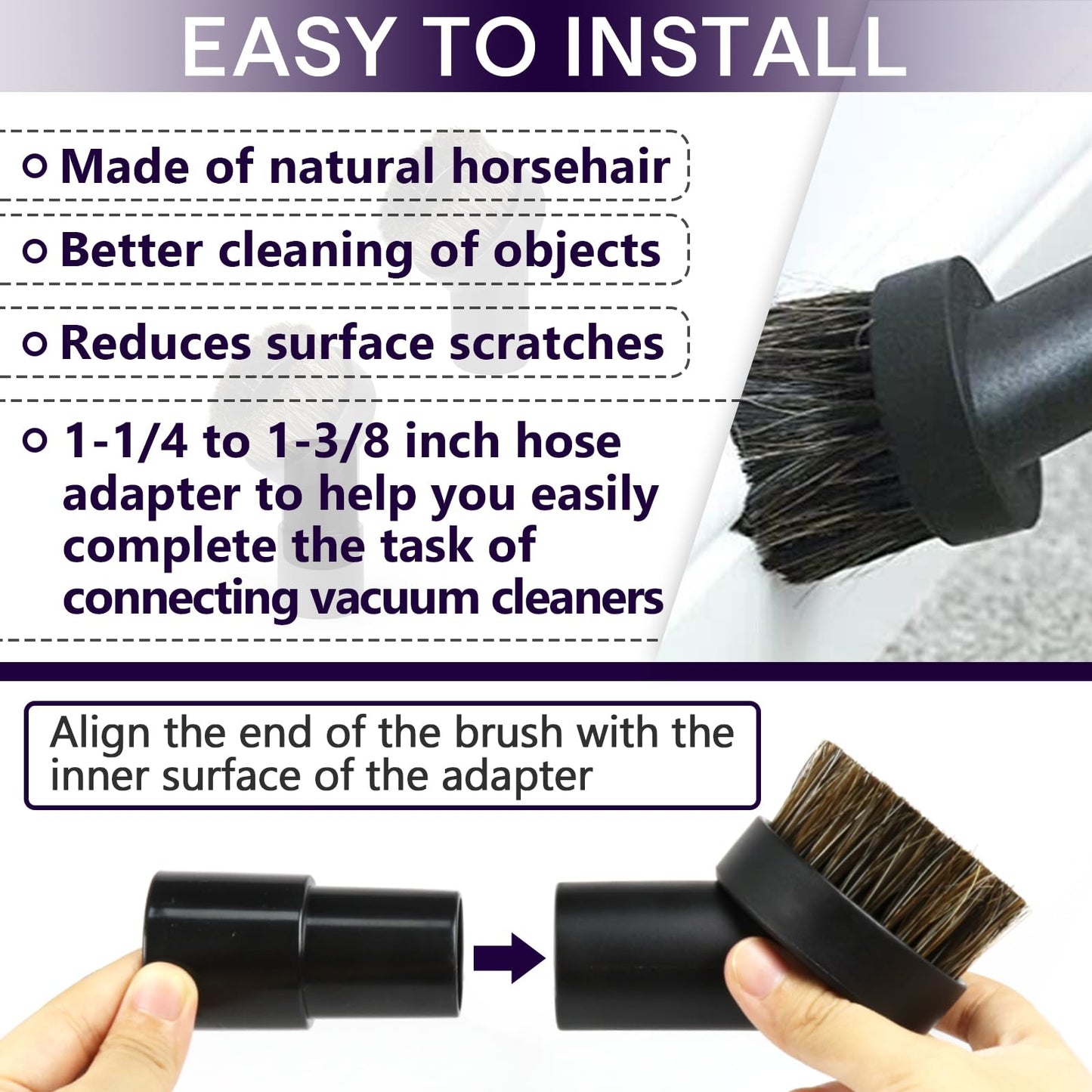 EASY TO INSTALL

Made of natural horsehair

Better cleaning of objects

Reduces surface scratches

1-1/4 to 1-3/8 inch hose adapter to help you easily complete the task of connecting vacuum cleaners

Align the end of the brush with the inner surface of the adapter