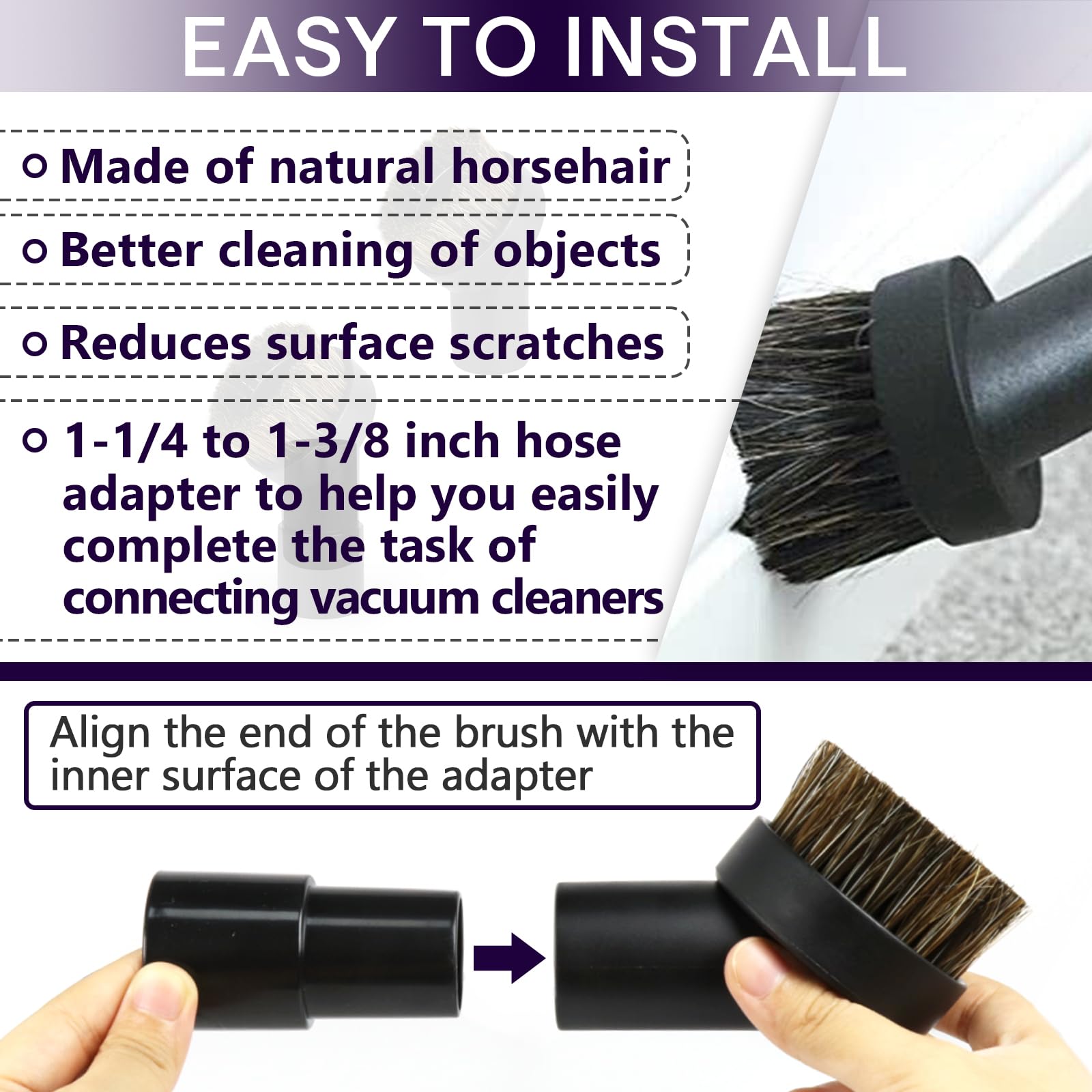 EASY TO INSTALL

Made of natural horsehair

Better cleaning of objects

Reduces surface scratches

1-1/4 to 1-3/8 inch hose adapter to help you easily complete the task of connecting vacuum cleaners

Align the end of the brush with the inner surface of the adapter