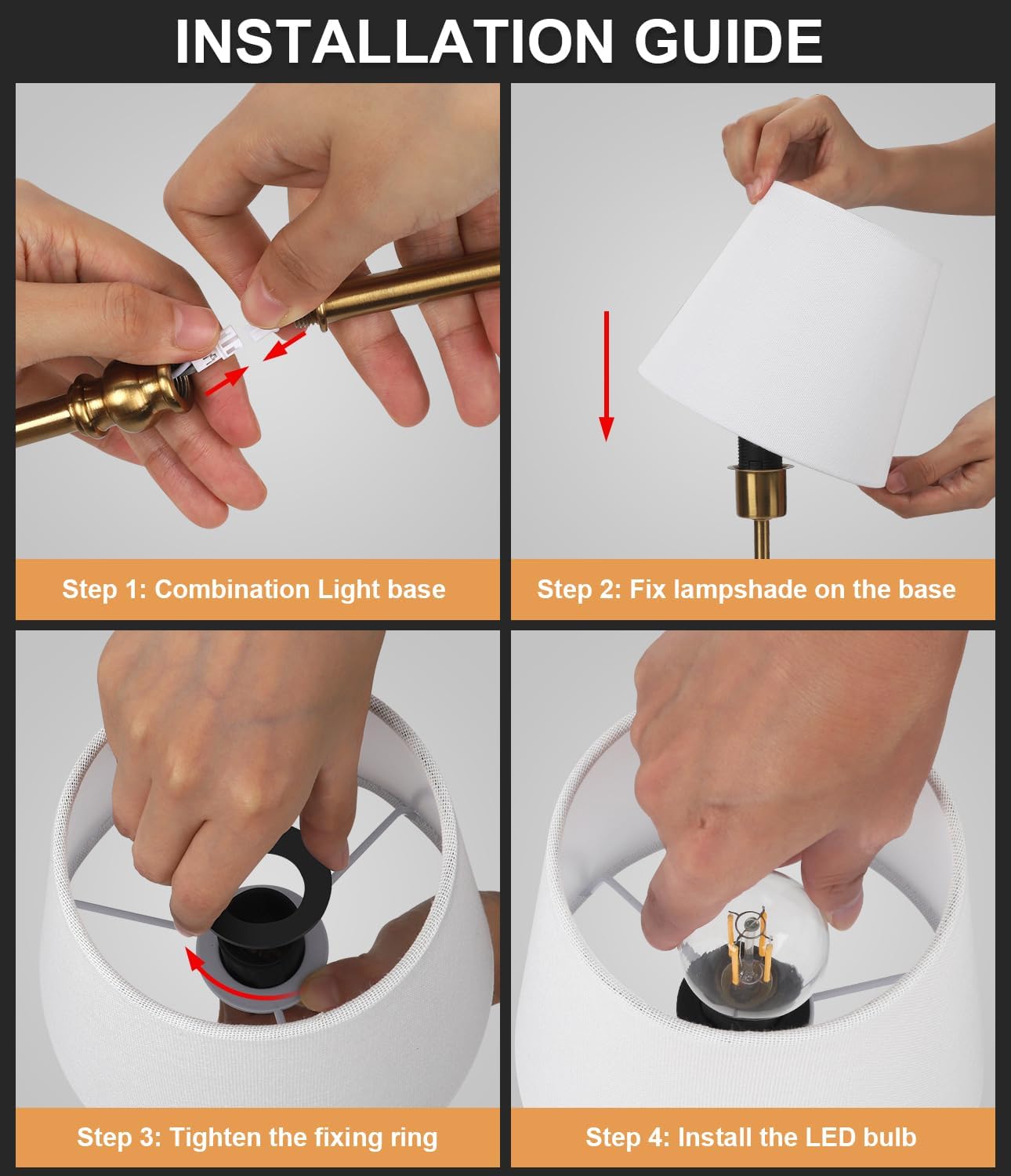 INSTALLATION GUIDE

Step 1: Combination Light base

Step 2: Fix lampshade on the base

Step 3: Tighten the fixing ring

Step 4: Install the LED bulb