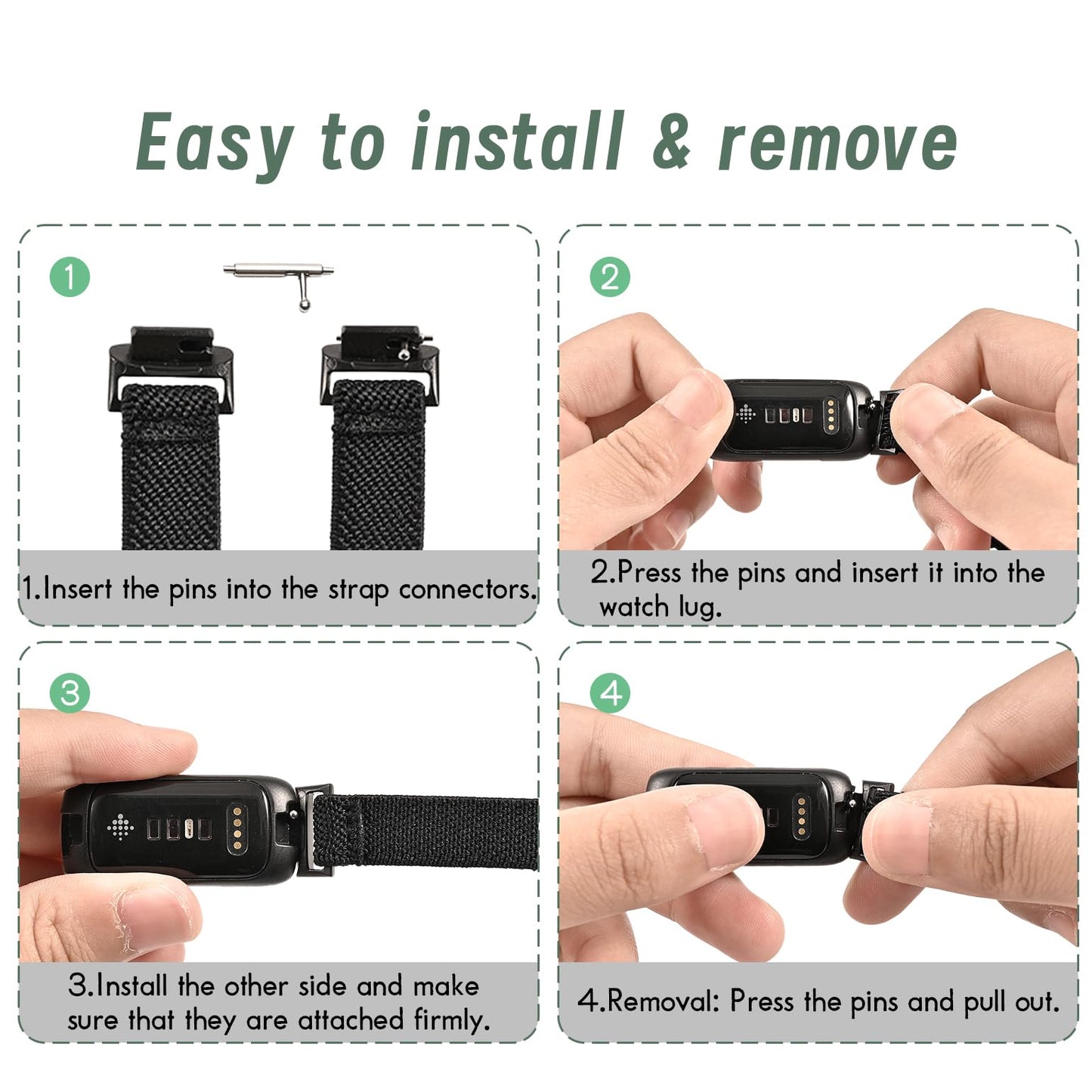 Easy to install & remove

1

1.Insert the pins into the strap connectors.

2

2.Press the pins and insert it into the watch lug.

3

3.Install the other side and make sure that they are attached firmly.

4

4.Removal: Press the pins and pull out.