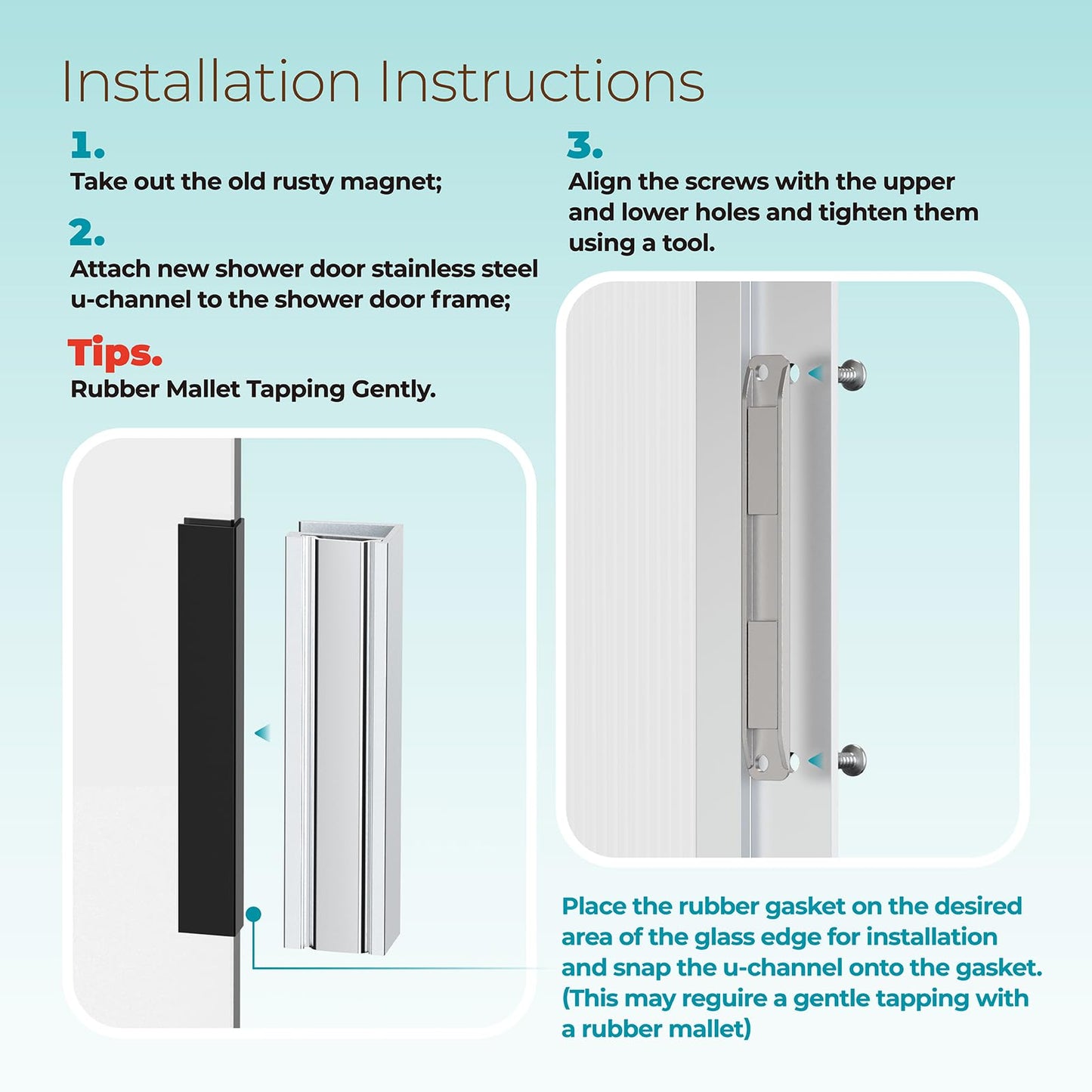 Installation Instructions

1.
Take out the old rusty magnet;

2.
Attach new shower door stainless steel u-channel to the shower door frame;

Tips.
Rubber Mallet Tapping Gently.

3.
Align the screws with the upper and lower holes and tighten them using a tool.

Place the rubber gasket on the desired area of the glass edge for installation and snap the u-channel onto the gasket. (This may reguire a gentle tapping with a rubber mallet)