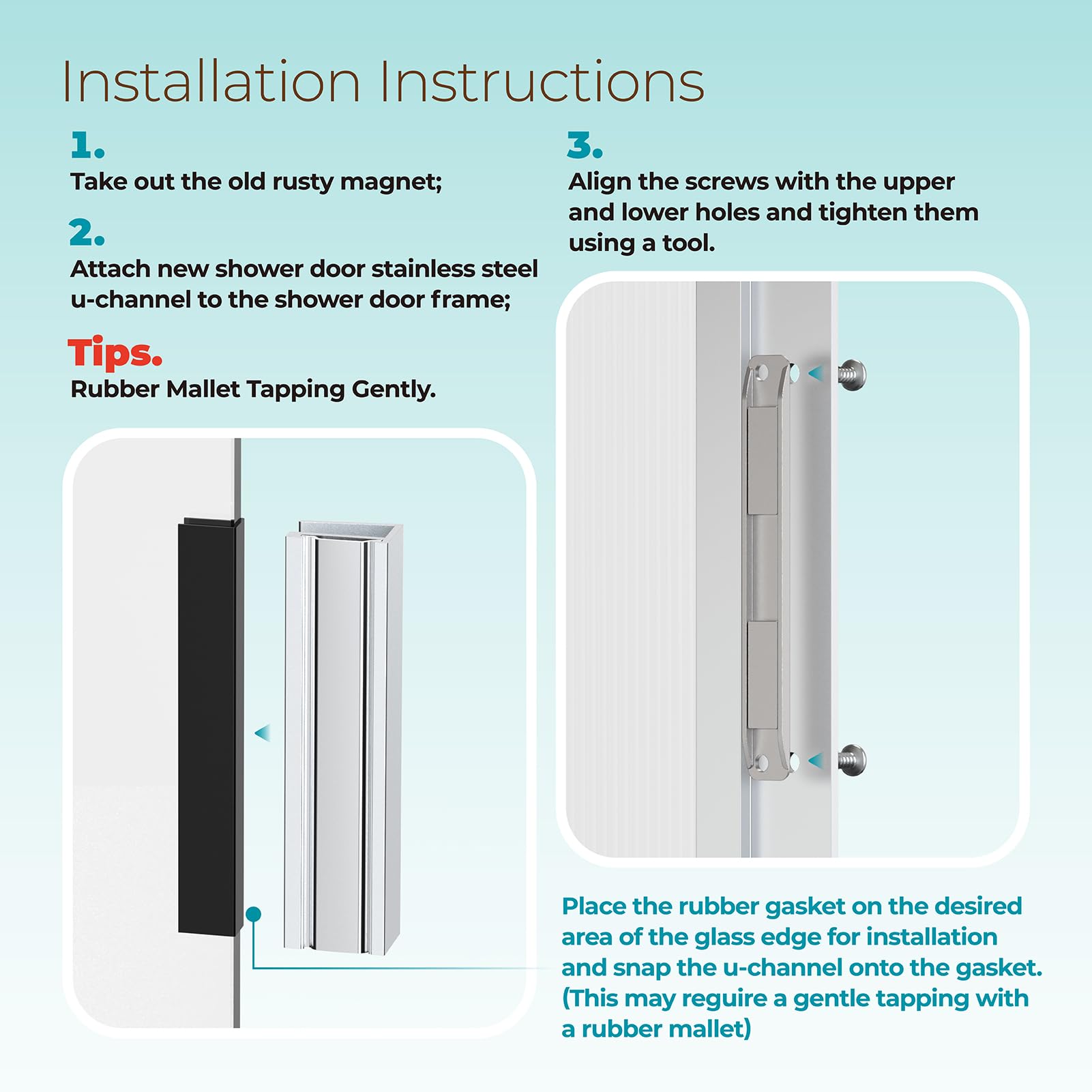 Installation Instructions

1.
Take out the old rusty magnet;

2.
Attach new shower door stainless steel u-channel to the shower door frame;

Tips.
Rubber Mallet Tapping Gently.

3.
Align the screws with the upper and lower holes and tighten them using a tool.

Place the rubber gasket on the desired area of the glass edge for installation and snap the u-channel onto the gasket. (This may reguire a gentle tapping with a rubber mallet)