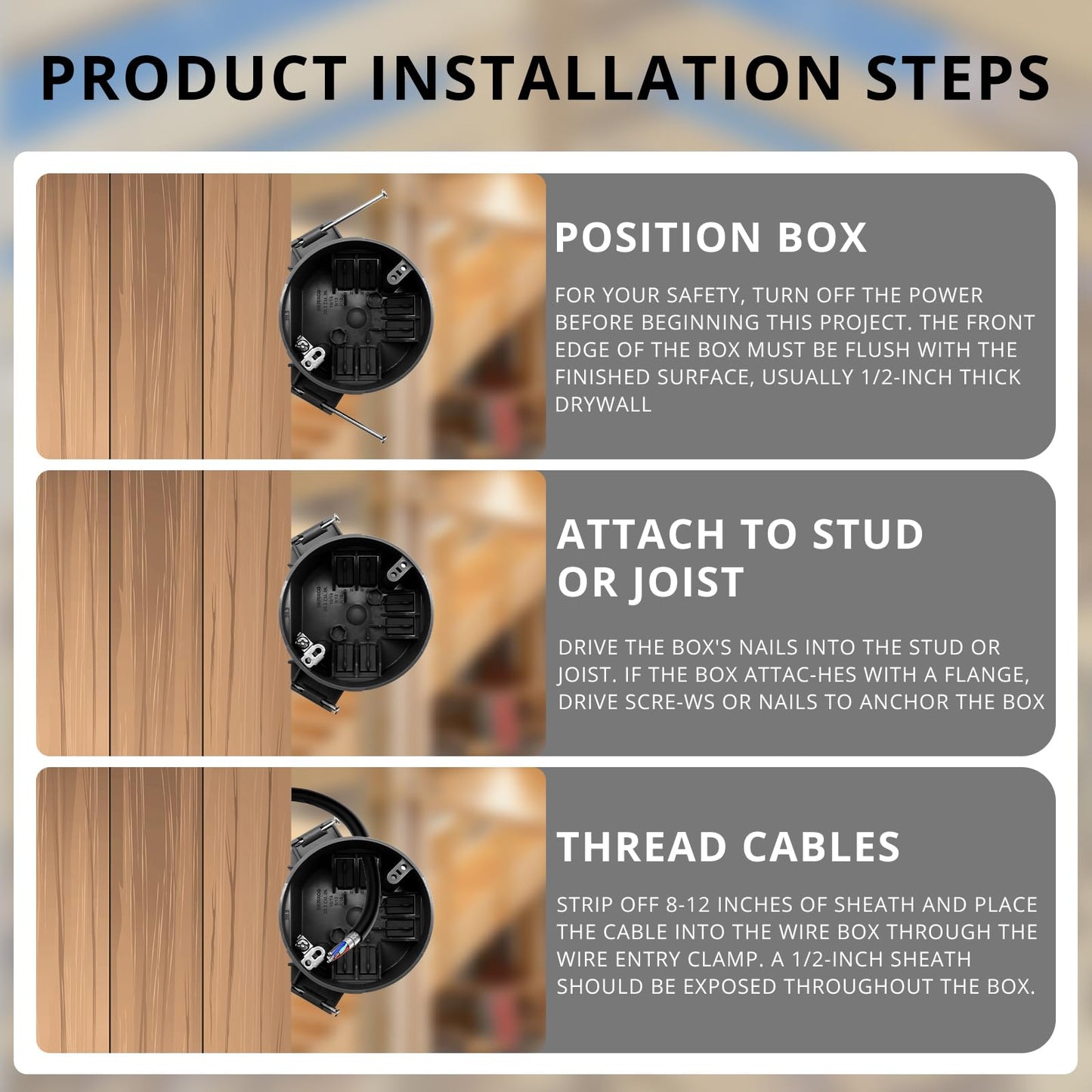 PRODUCT INSTALLATION STEPS

POSITION BOX

FOR YOUR SAFETY, TURN OFF THE POWER BEFORE BEGINNING THIS PROJECT. THE FRONT EDGE OF THE BOX MUST BE FLUSH WITH THE FINISHED SURFACE, USUALLY 1/2-INCH THICK DRYWALL

ATTACH TO STUD OR JOIST

DRIVE THE BOX'S NAILS INTO THE STUD OR JOIST. IF THE BOX ATTAC-HES WITH A FLANGE, DRIVE SCRE-WS OR NAILS TO ANCHOR THE BOX

THREAD CABLES

STRIP OFF 8-12 INCHES OF SHEATH AND PLACE THE CABLE INTO THE WIRE BOX THROUGH THE WIRE ENTRY CLAMP. A 1/2-INCH SHEATH SHOULD BE EXPOSED THROUGHOUT THE BOX.