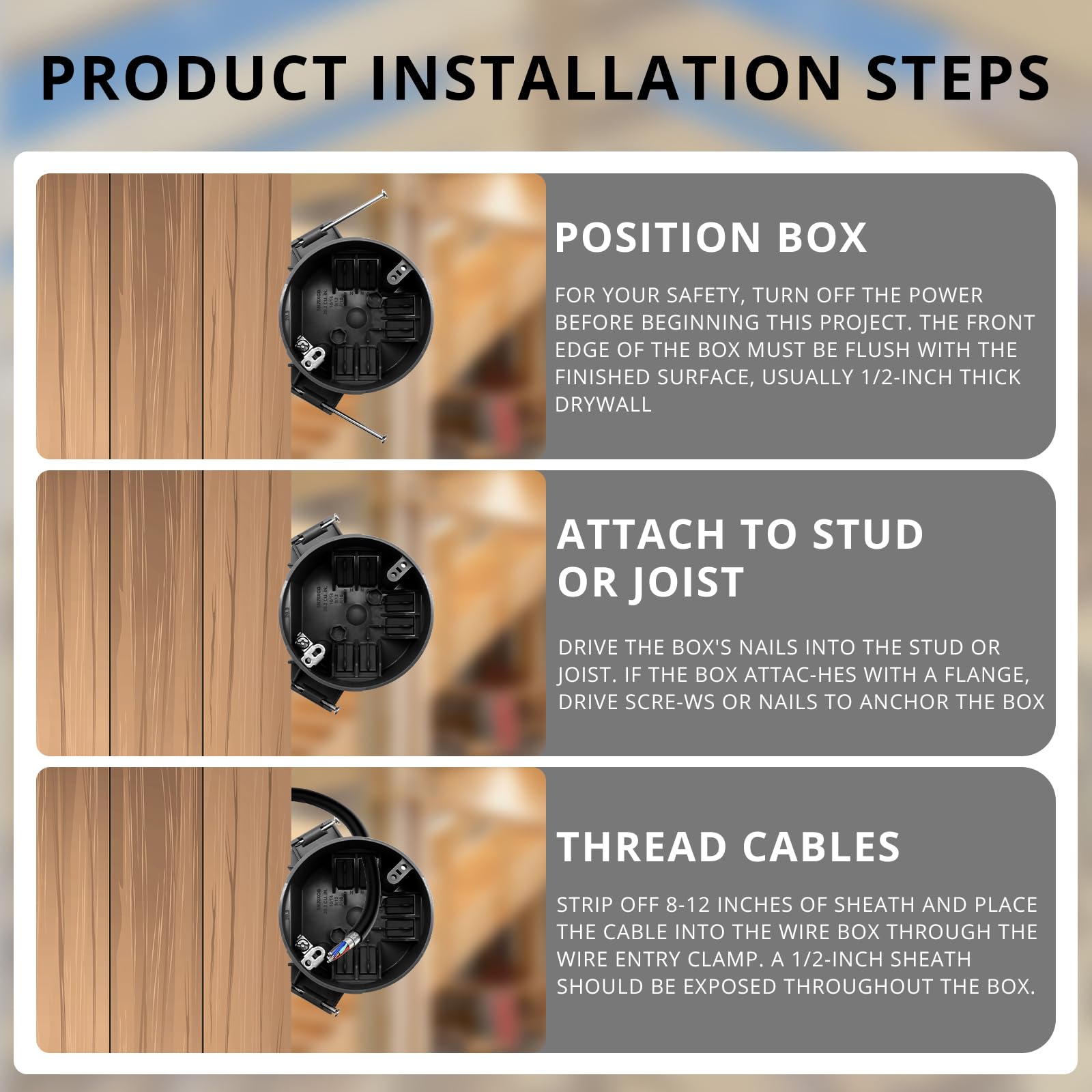 PRODUCT INSTALLATION STEPS

POSITION BOX

FOR YOUR SAFETY, TURN OFF THE POWER BEFORE BEGINNING THIS PROJECT. THE FRONT EDGE OF THE BOX MUST BE FLUSH WITH THE FINISHED SURFACE, USUALLY 1/2-INCH THICK DRYWALL

ATTACH TO STUD OR JOIST

DRIVE THE BOX'S NAILS INTO THE STUD OR JOIST. IF THE BOX ATTAC-HES WITH A FLANGE, DRIVE SCRE-WS OR NAILS TO ANCHOR THE BOX

THREAD CABLES

STRIP OFF 8-12 INCHES OF SHEATH AND PLACE THE CABLE INTO THE WIRE BOX THROUGH THE WIRE ENTRY CLAMP. A 1/2-INCH SHEATH SHOULD BE EXPOSED THROUGHOUT THE BOX.