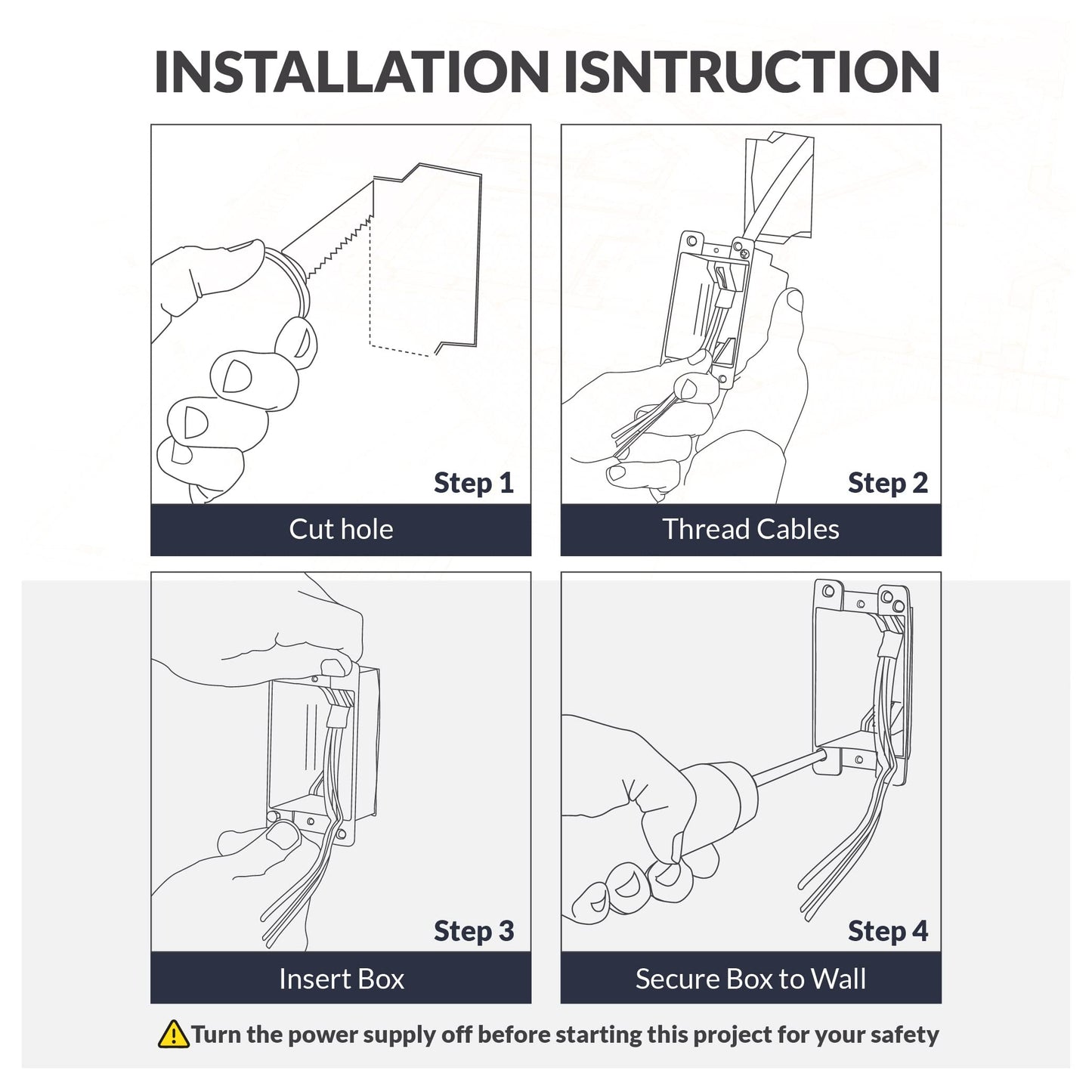 INSTALLATION ISNTRUCTION

Step 1

Cut hole

Step 2

Thread Cables

Step 3

Insert Box

Step 4

Secure Box to Wall

Turn the power supply off before starting this project for your safety