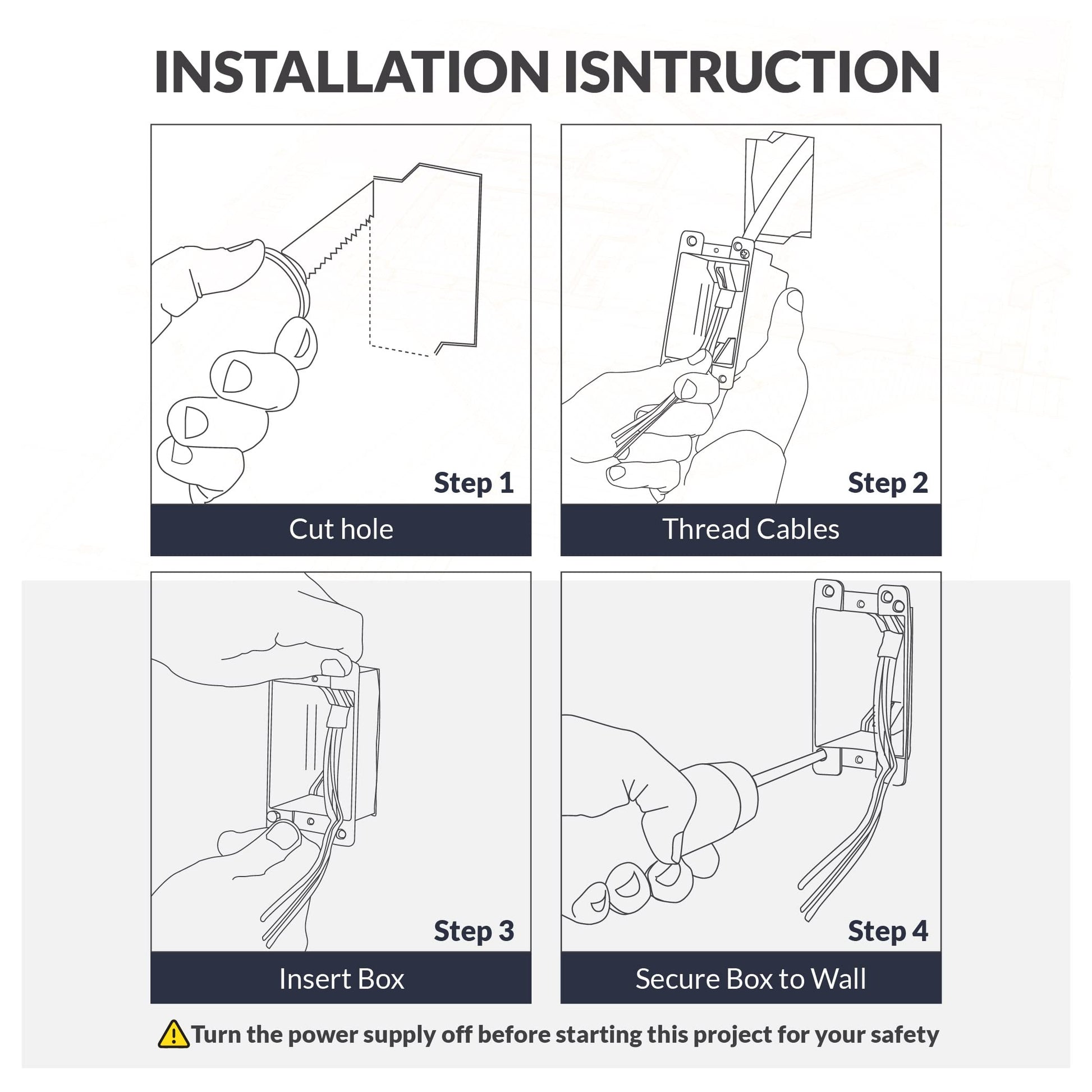 INSTALLATION ISNTRUCTION

Step 1
Cut hole

Step 2
Thread Cables

Step 3
Insert Box

Step 4
Secure Box to Wall

Turn the power supply off before starting this project for your safety