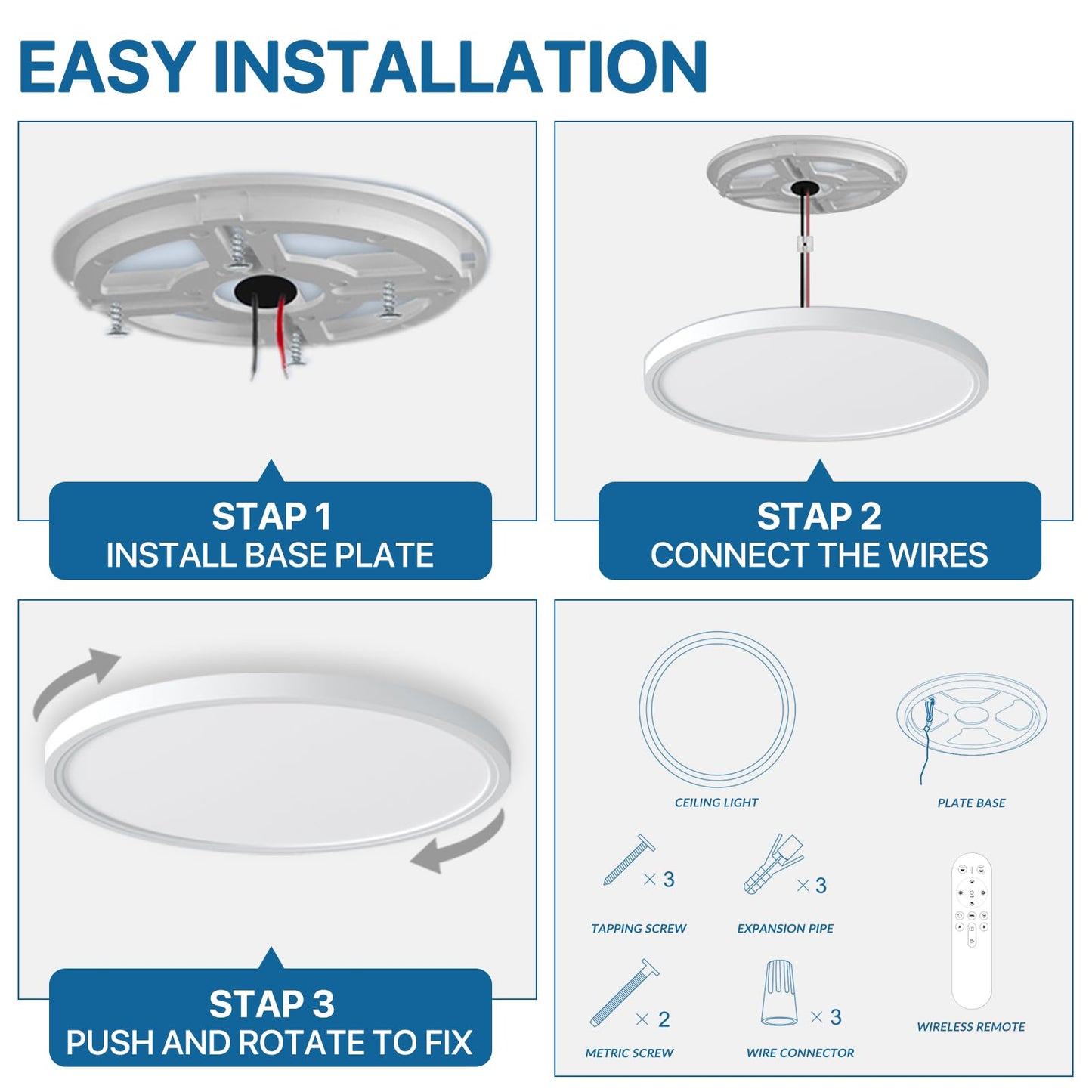 EASY INSTALLATION

STAP 1
INSTALL BASE PLATE

STAP 2
CONNECT THE WIRES

STAP 3
PUSH AND ROTATE TO FIX

CEILING LIGHT

PLATE BASE

× 3
TAPPING SCREW

× 3
EXPANSION PIPE

× 2
METRIC SCREW

× 3
WIRE CONNECTOR

WIRELESS REMOTE