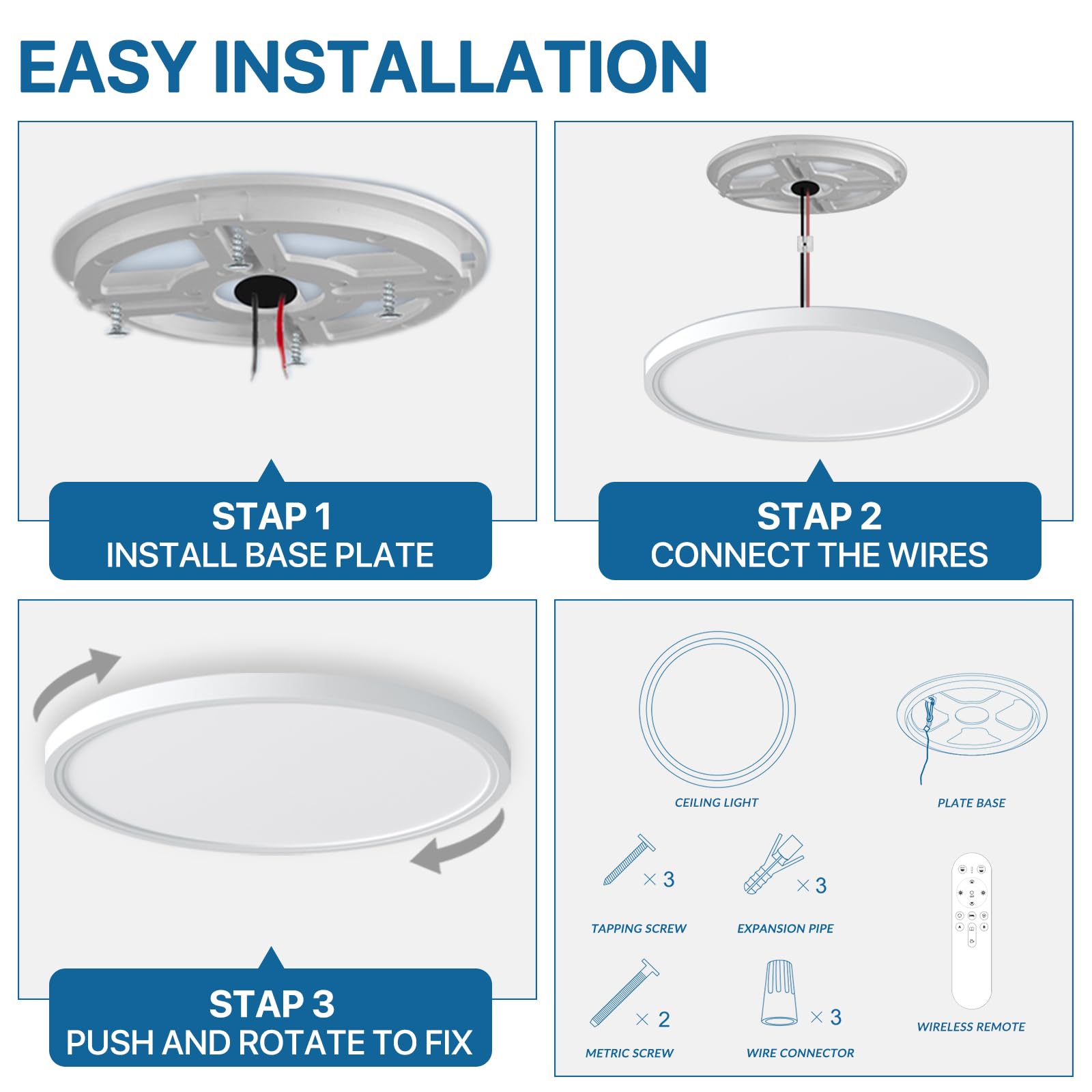 EASY INSTALLATION

STAP 1
INSTALL BASE PLATE

STAP 2
CONNECT THE WIRES

STAP 3
PUSH AND ROTATE TO FIX

CEILING LIGHT

PLATE BASE

× 3
TAPPING SCREW

× 3
EXPANSION PIPE

× 2
METRIC SCREW

× 3
WIRE CONNECTOR

WIRELESS REMOTE