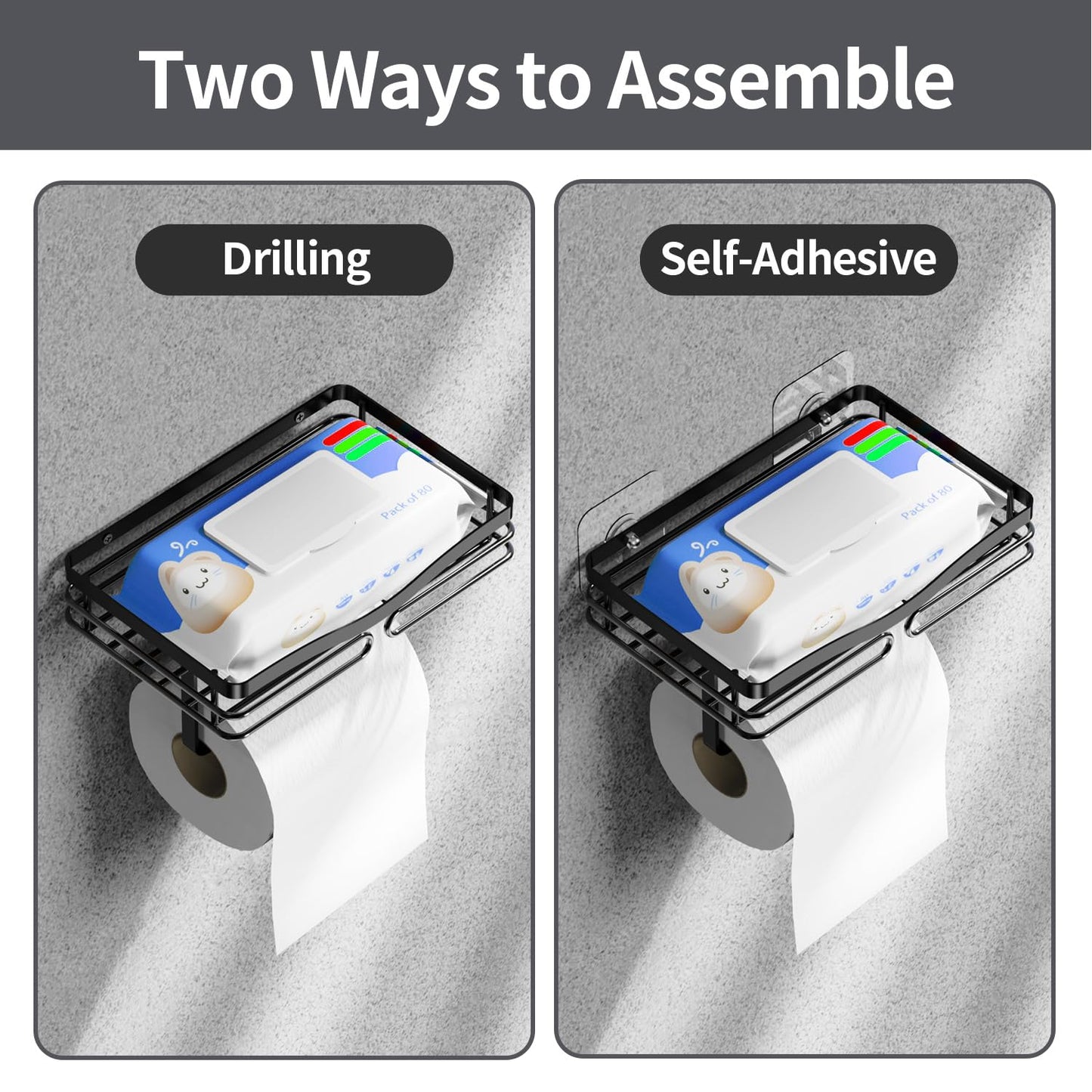 Two Ways to Assemble

Drilling

Pack of 80

Self-Adhesive

Pack of 80