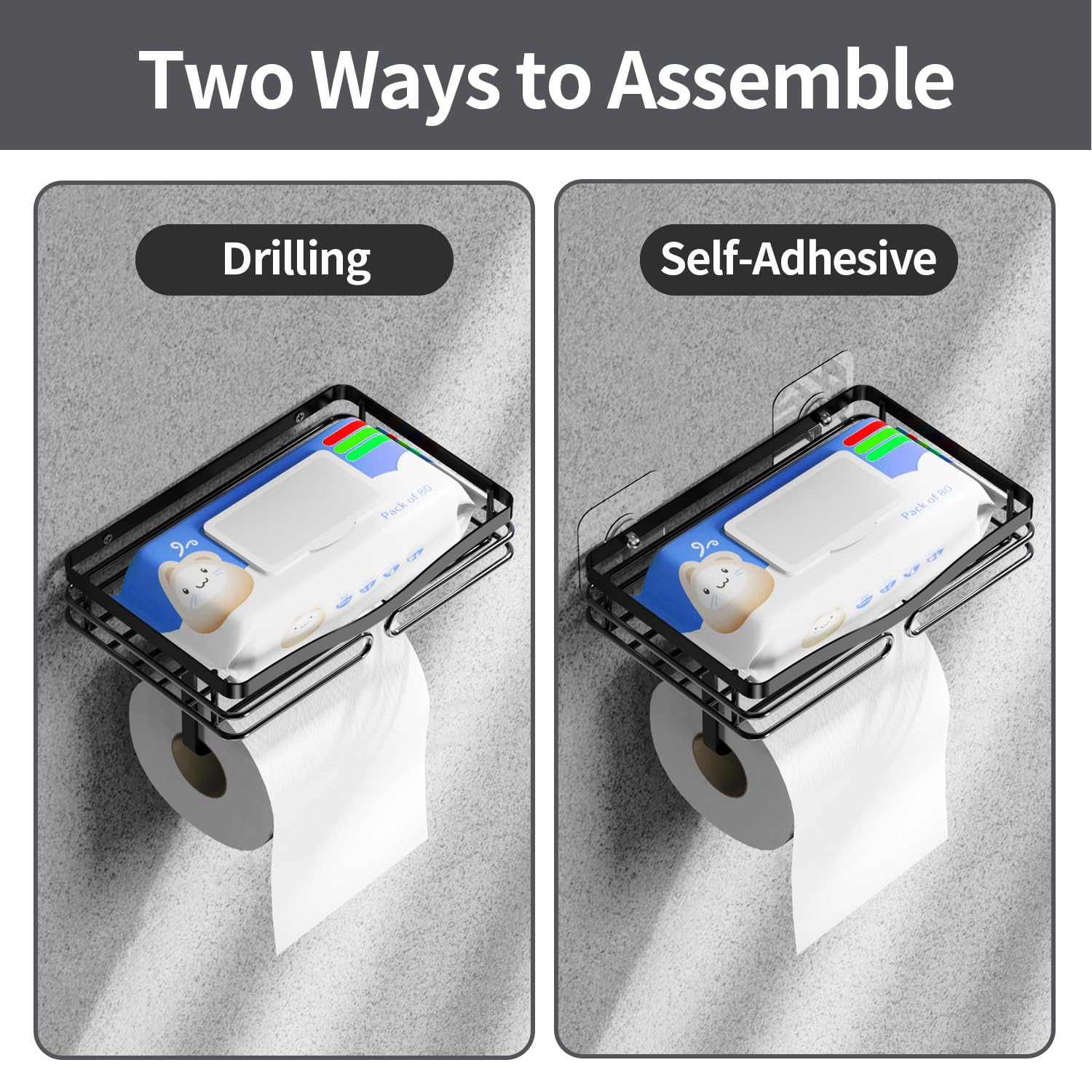 Two Ways to Assemble

Drilling

Pack of 80

Self-Adhesive

Pack of 80