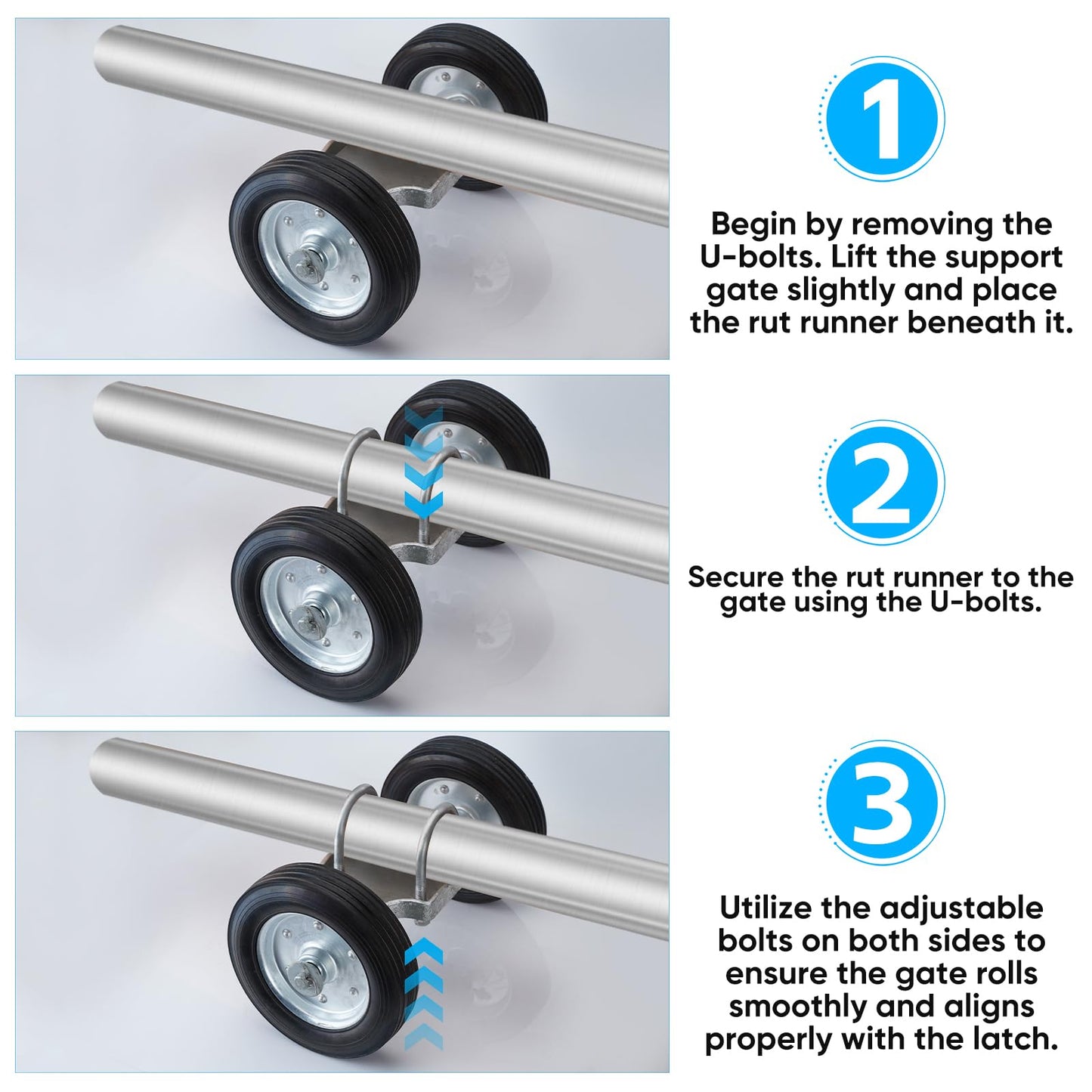 1

Begin by removing the U-bolts. Lift the support gate slightly and place the rut runner beneath it.

2

Secure the rut runner to the gate using the U-bolts.

3

Utilize the adjustable bolts on both sides to ensure the gate rolls smoothly and aligns properly with the latch.