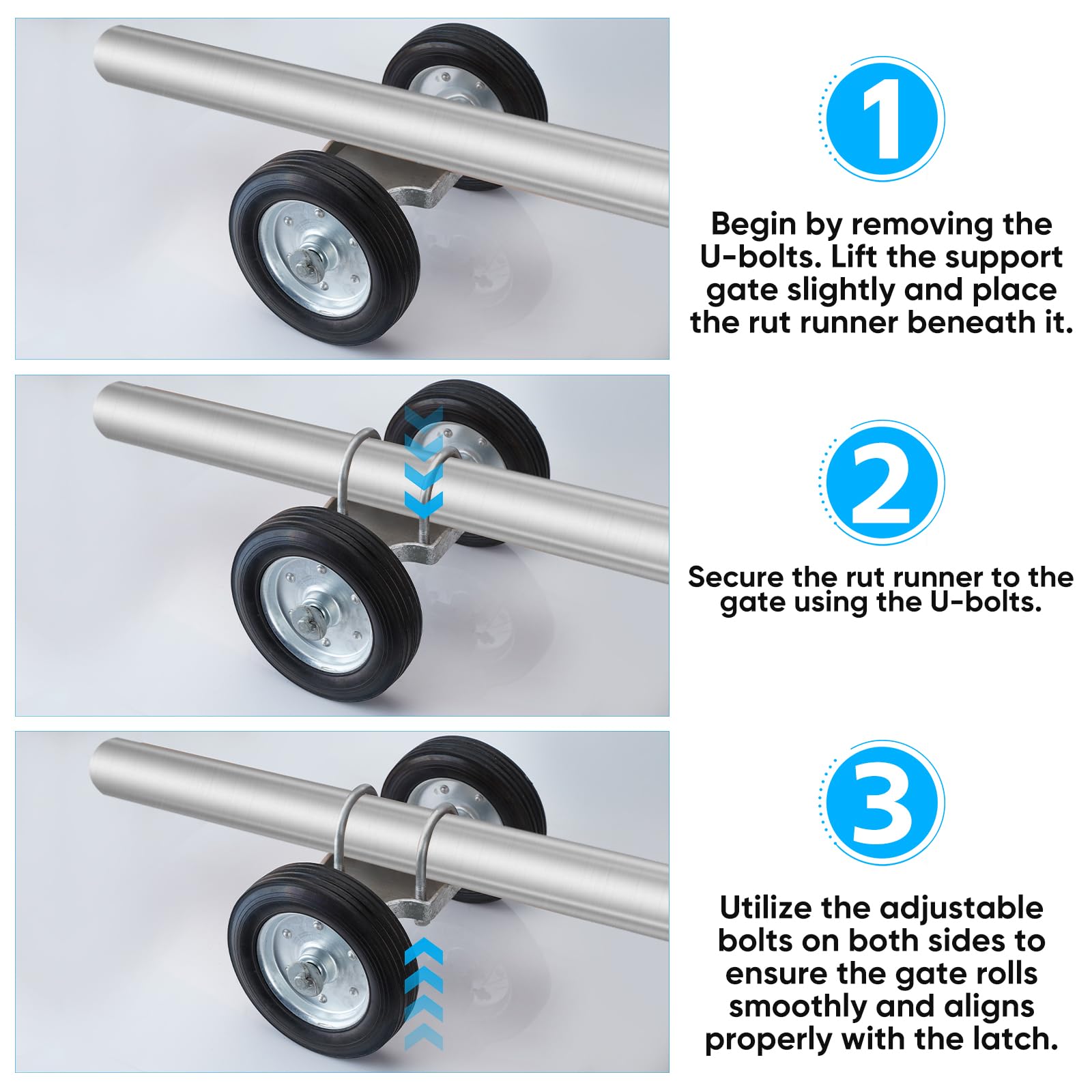 1

Begin by removing the U-bolts. Lift the support gate slightly and place the rut runner beneath it.

2

Secure the rut runner to the gate using the U-bolts.

3

Utilize the adjustable bolts on both sides to ensure the gate rolls smoothly and aligns properly with the latch.