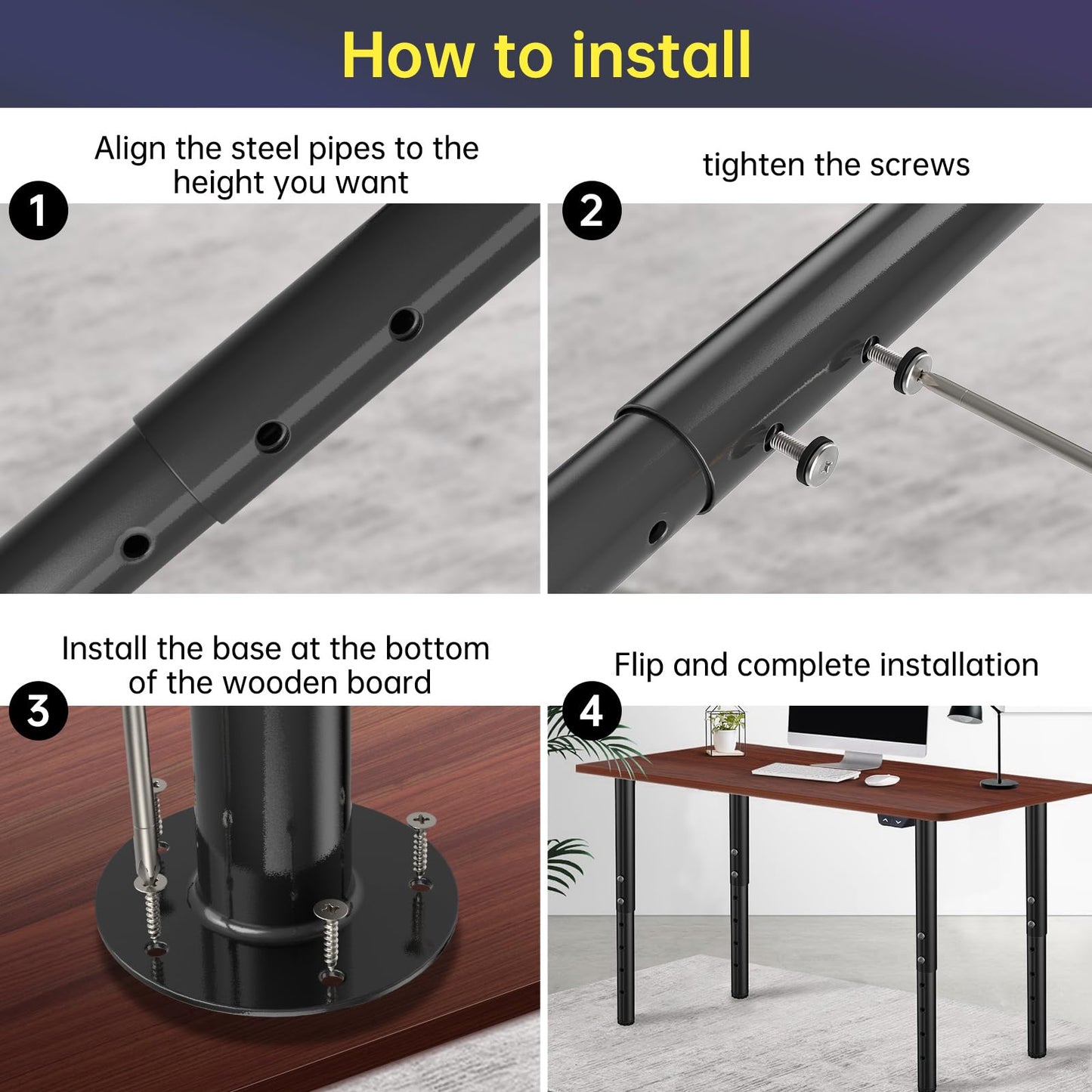 How to install

1
Align the steel pipes to the height you want

2
tighten the screws

3
Install the base at the bottom of the wooden board

4
Flip and complete installation