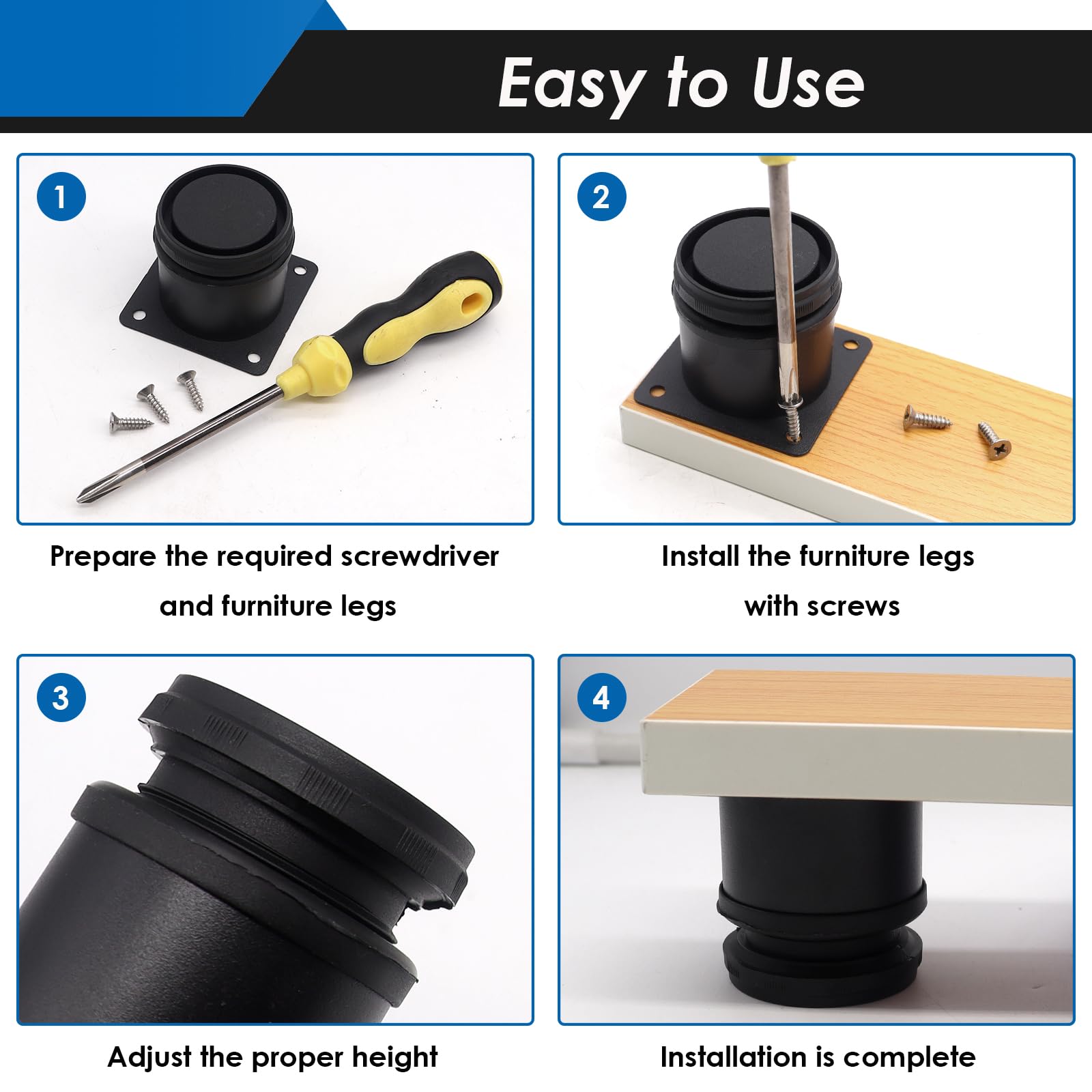 Easy to Use

1

Prepare the required screwdriver and furniture legs

2

Install the furniture legs with screws

3

Adjust the proper height

4

Installation is complete