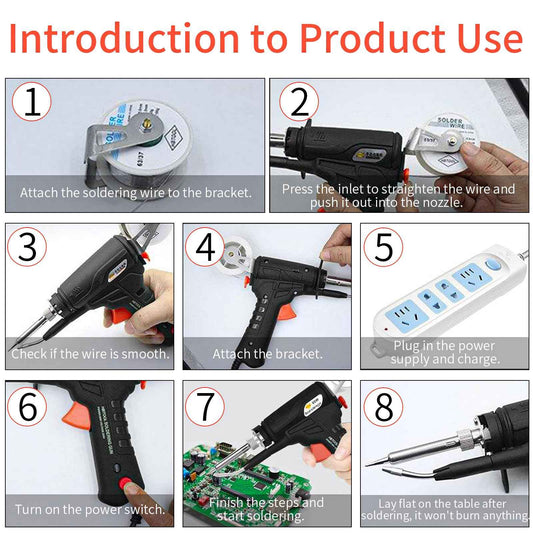 Introduction to Product Use

1
SOLDER WIRE
63/37
Attach the soldering wire to the bracket.

2
SOLDER WIRE
Press the inlet to straighten the wire and push it out into the nozzle.

3
Check if the wire is smooth.

4
Attach the bracket.

5
Plug in the power supply and charge.

6
Turn on the power switch.

7
Finish the steps and start soldering.

8
Lay flat on the table after soldering, it won't burn anything.