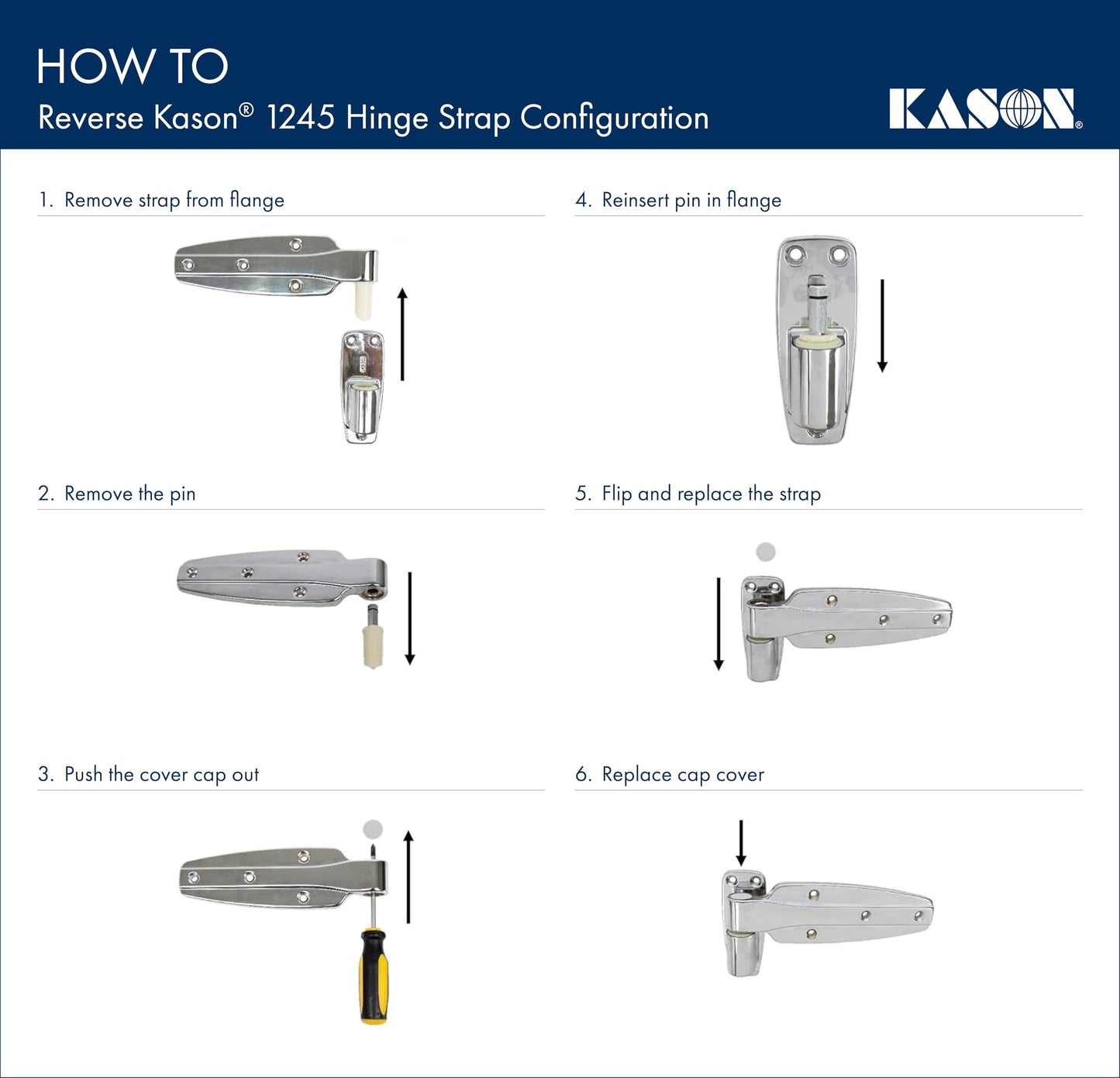 HOW TO
Reverse Kason® 1245 Hinge Strap Configuration

KASON®

1. Remove strap from flange

2. Remove the pin

3. Push the cover cap out

4. Reinsert pin in flange

5. Flip and replace the strap

6. Replace cap cover