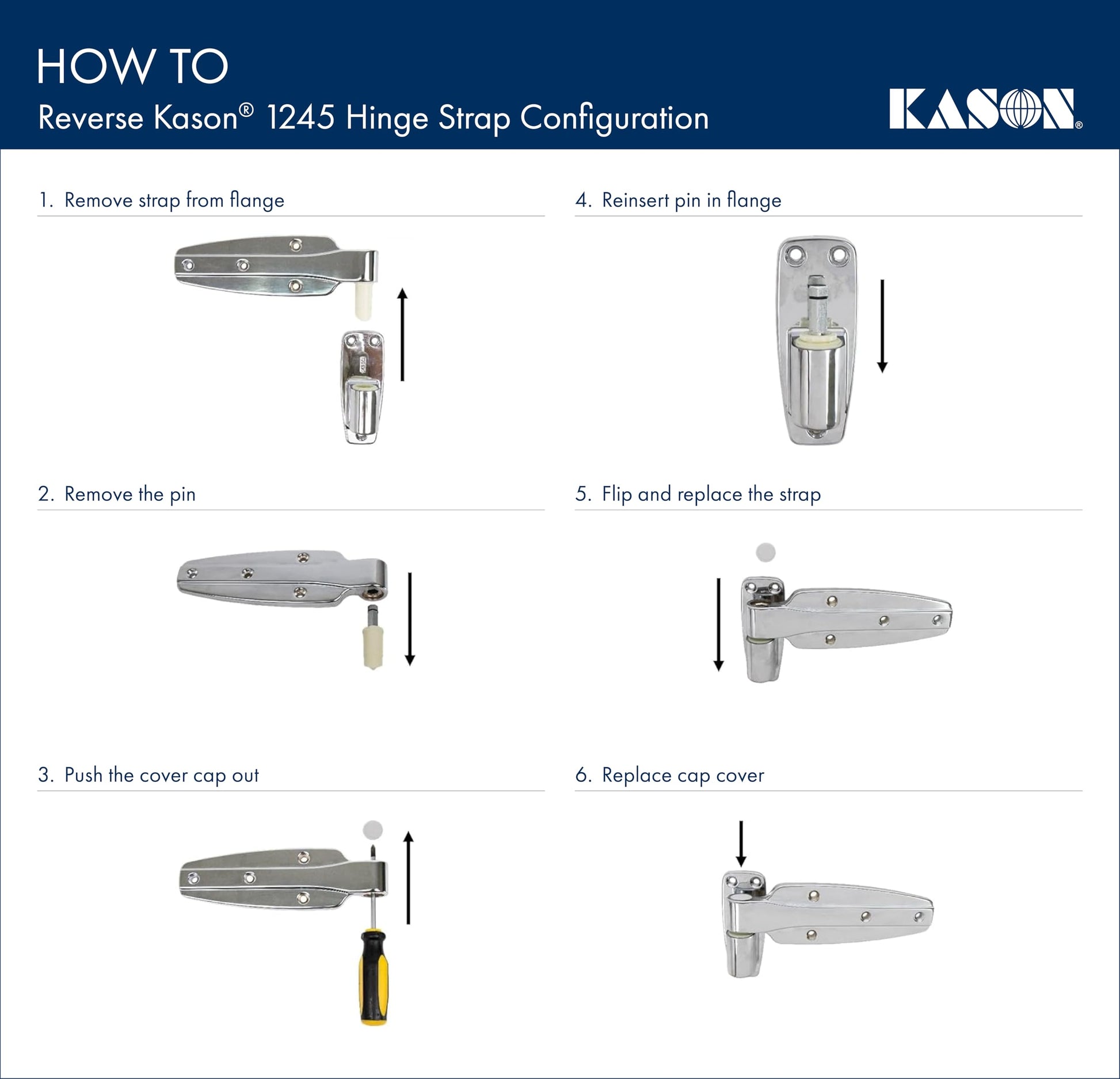 HOW TO

Reverse Kason® 1245 Hinge Strap Configuration

KASON®

1. Remove strap from flange

2. Remove the pin

3. Push the cover cap out

4. Reinsert pin in flange

5. Flip and replace the strap

6. Replace cap cover